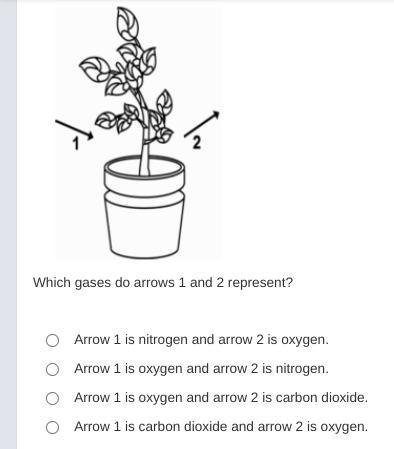 1

2

Which gases do arrows 1 and 2 represent?

Arrow 1 is nitrogen and arrow 2 is oxygen.

Arrow 1 is oxygen and arrow 2 is nitrogen.

Arrow 1 is oxygen and arrow 2 is carbon dioxide.

Arrow 1 is carbon dioxide and arrow 2 is oxygen.