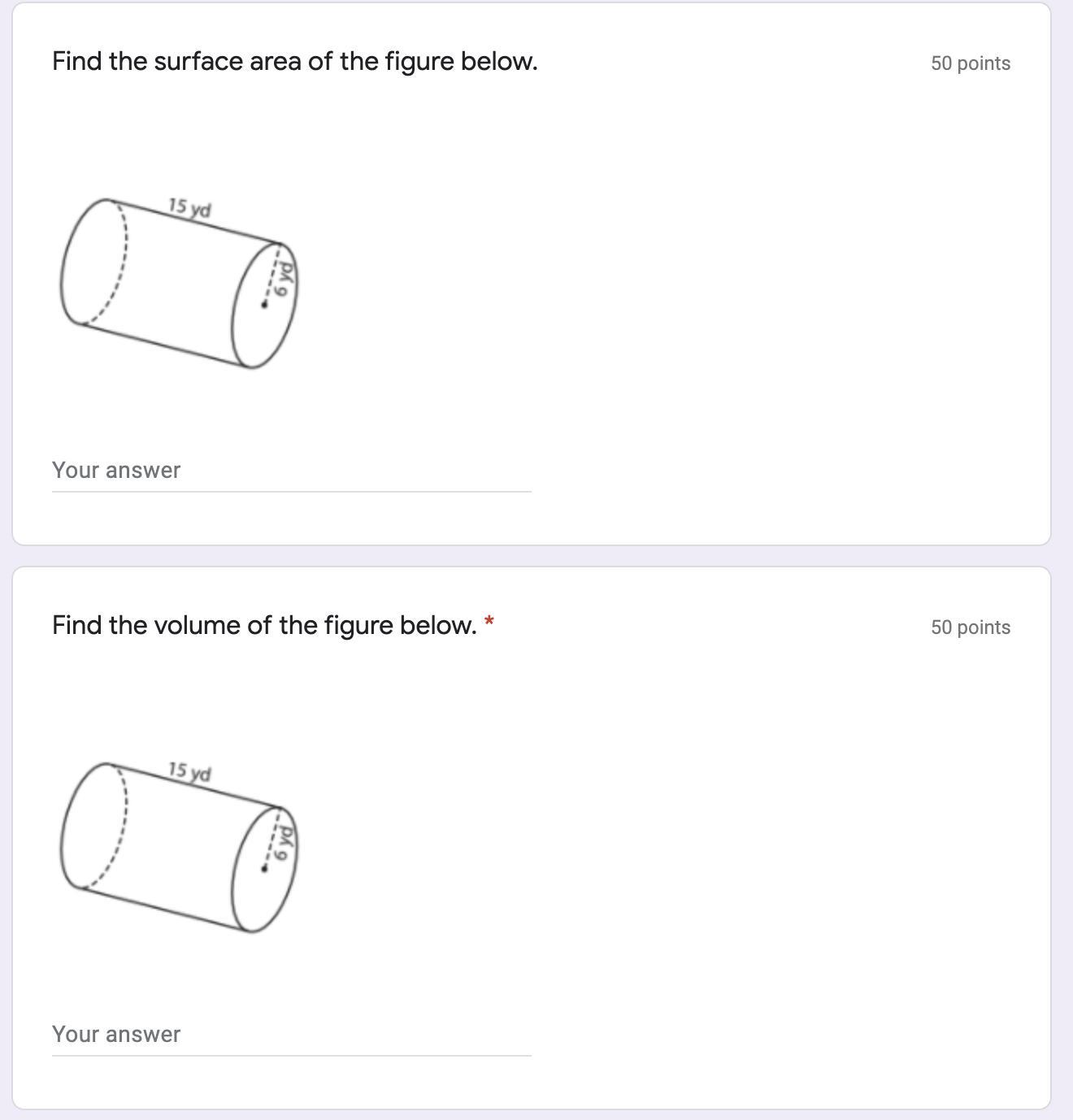 Find the surface area of the figure below.

50 points

15 yd

6 yd

Your answer

Find the volume of the figure below. *

50 points

15 yd

6 yd

Your answer