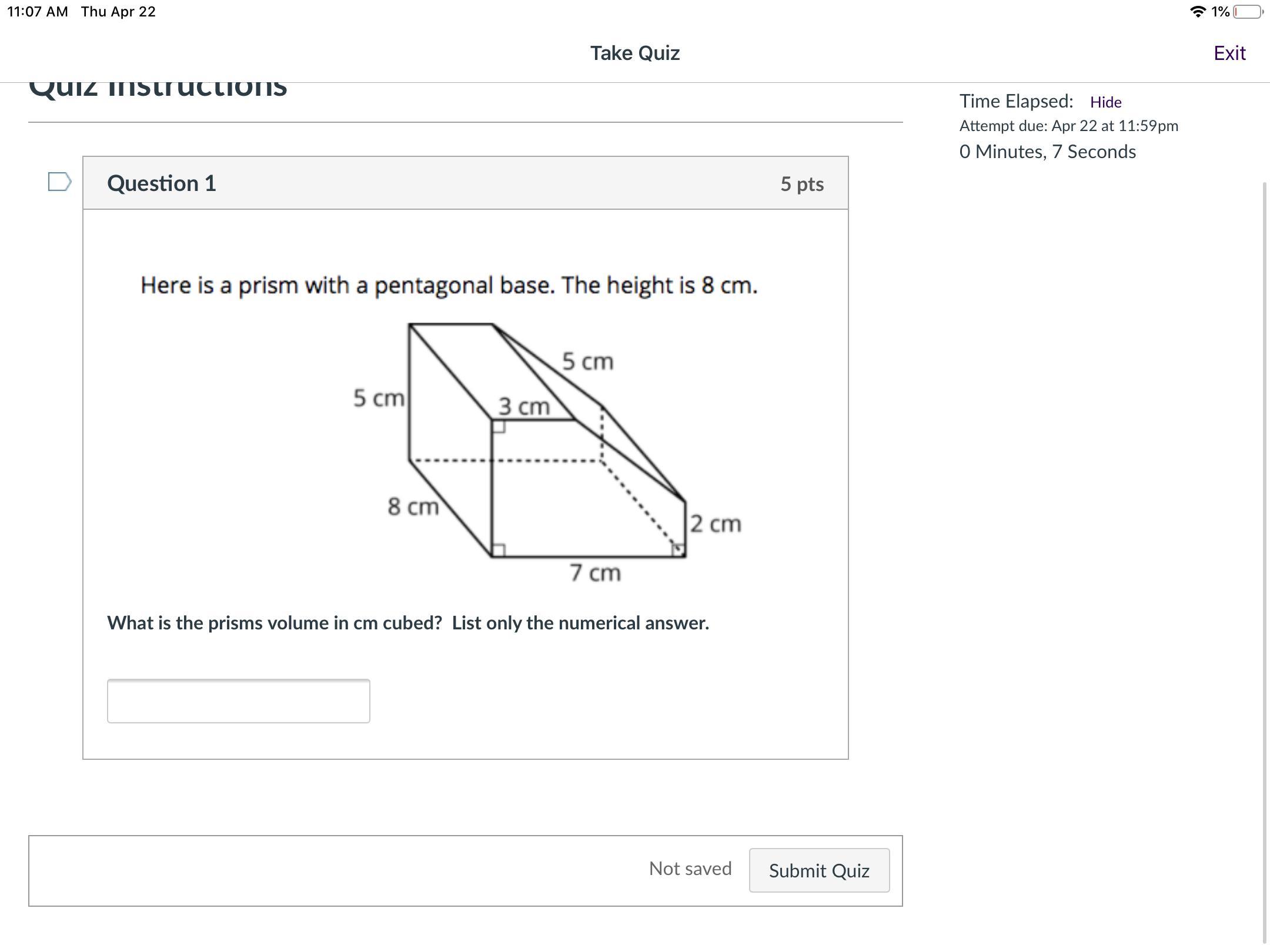 11:07 AM Thu Apr 22

1%

Take Quiz

Exit

Quiz Instructions

Time Elapsed: Hide

Attempt due: Apr 22 at 11:59pm

0 Minutes, 7 Seconds

Question 1

5 pts

Here is a prism with a pentagonal base. The height is 8 cm.

5 cm

5 cm

3 cm

8 cm

2 cm

7 cm

What is the prisms volume in cm cubed? List only the numerical answer.

Not saved

Submit Quiz