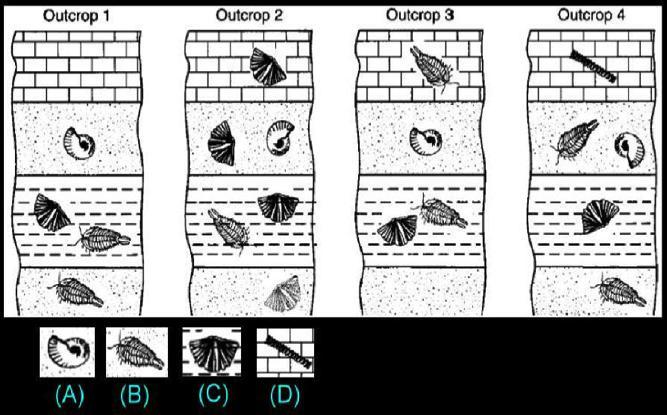 Outcrop 1
Outcrop 2
Outcrop 3
Outcrop 4

(A)
(B)
(C)
(D)