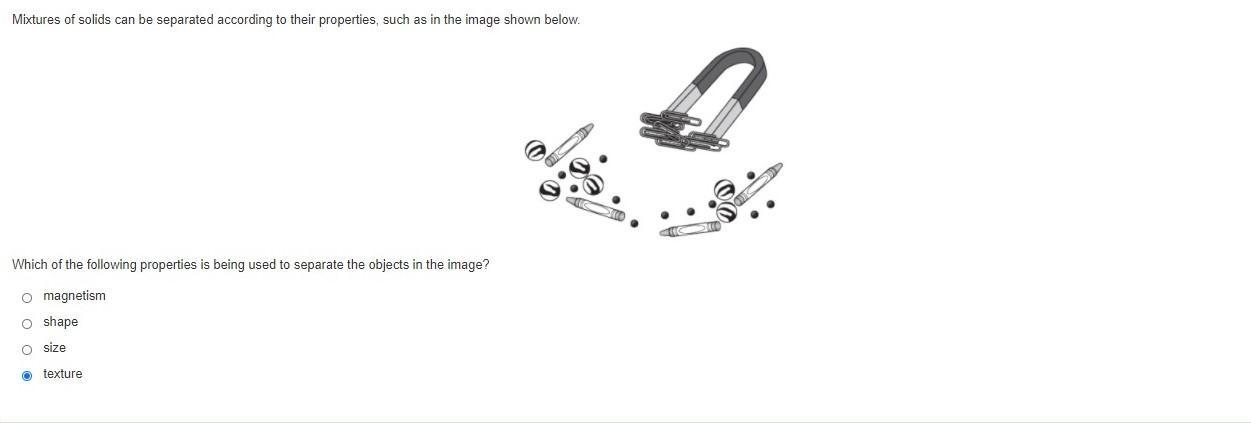 Mixtures of solids can be separated according to their properties, such as in the image shown below.

Which of the following properties is being used to separate the objects in the image?

magnetism

shape

size

texture