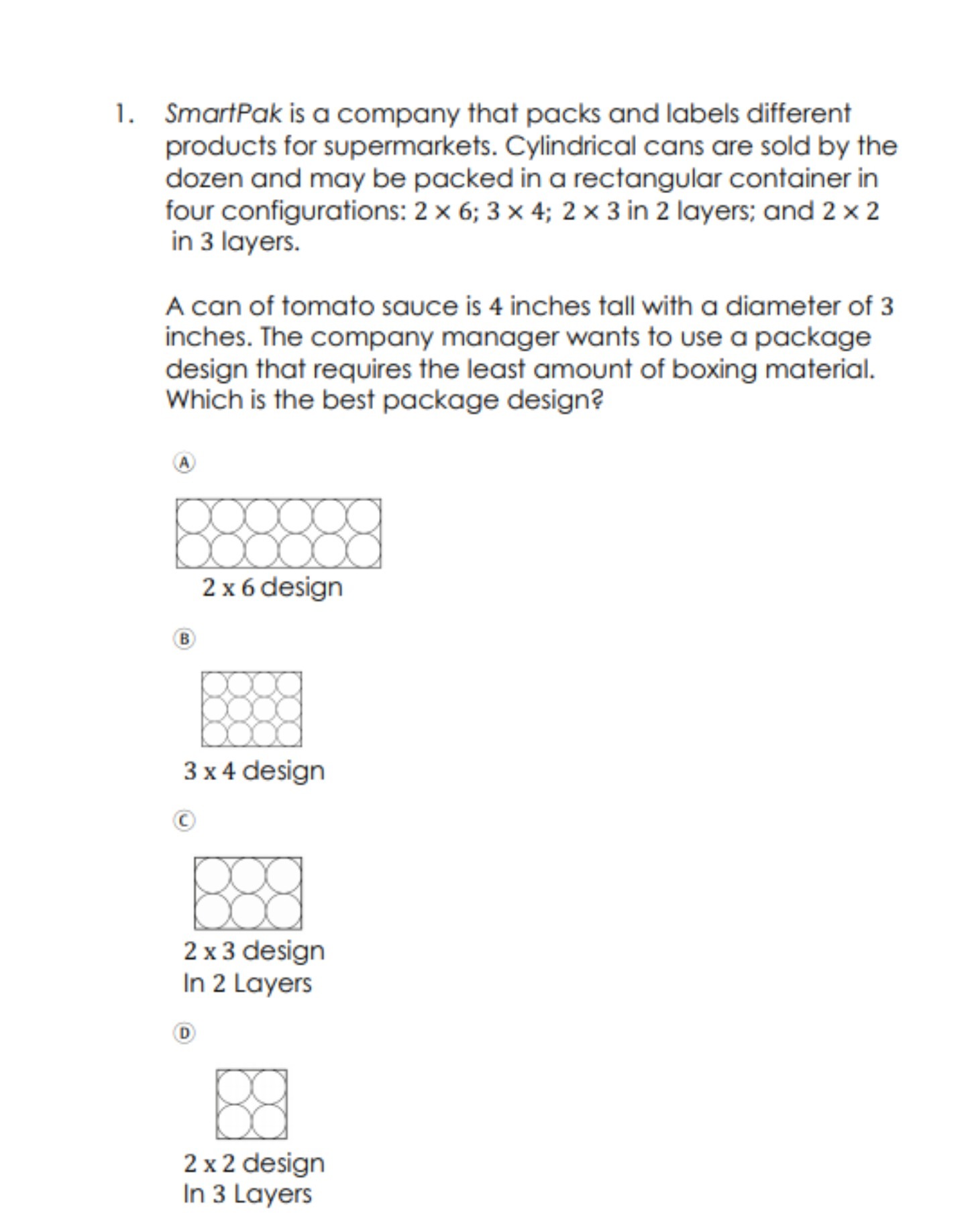 1. SmartPak is a company that packs and labels different products for supermarkets. Cylindrical cans are sold by the dozen and may be packed in a rectangular container in four configurations: $2 \times 6$; $3 \times 4$; $2 \times 3$ in 2 layers; and $2 \times 2$ in 3 layers.

A can of tomato sauce is 4 inches tall with a diameter of 3 inches. The company manager wants to use a package design that requires the least amount of boxing material. Which is the best package design?

Ⓐ

2 x 6 design

Ⓑ

3 x 4 design

Ⓒ

2 x 3 design
In 2 Layers

Ⓓ

2 x 2 design
In 3 Layers