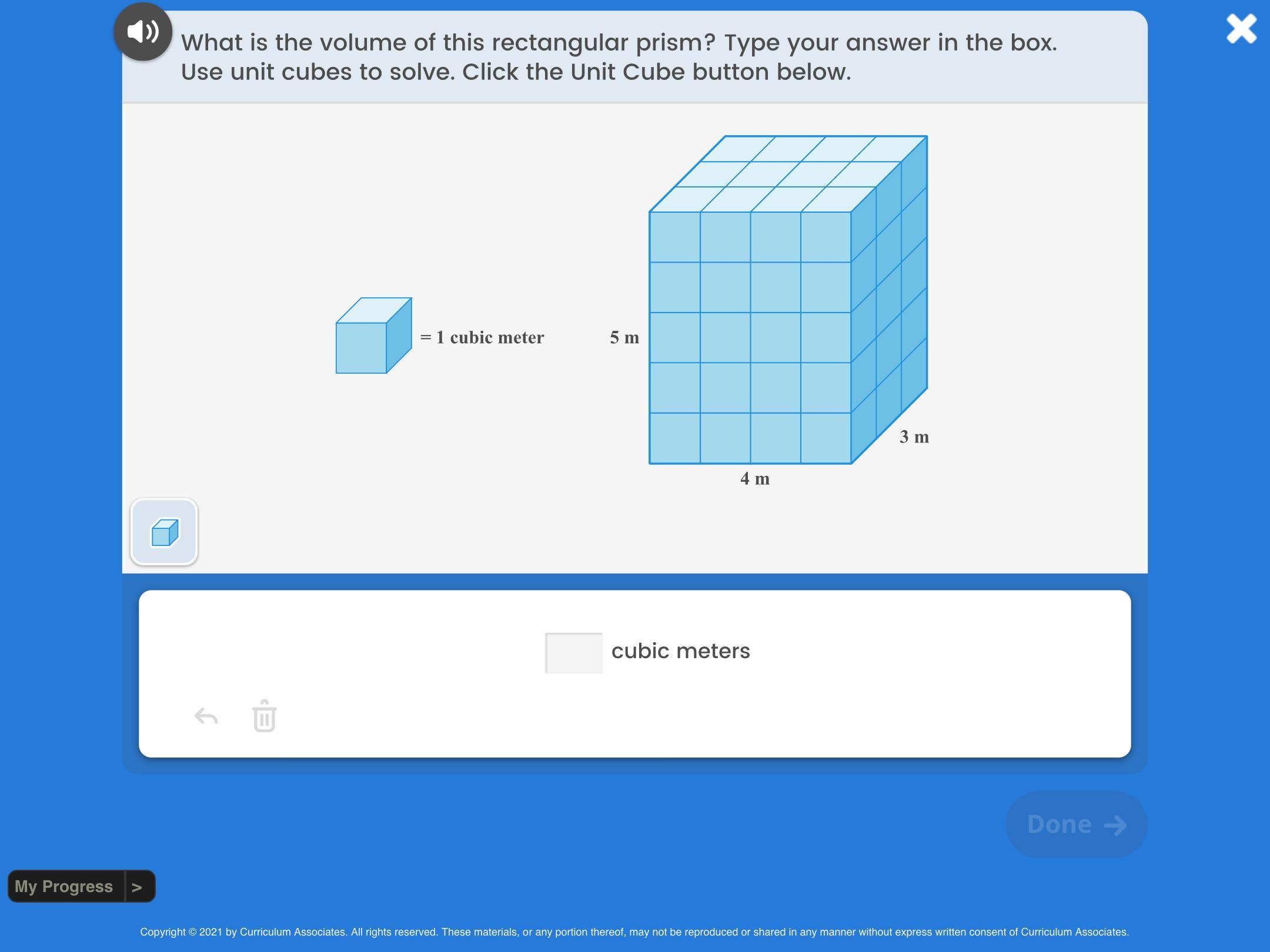 What is the volume of this rectangular prism? Type your answer in the box. Use unit cubes to solve. Click the Unit Cube button below.

= 1 cubic meter

5 m

3 m

4 m

cubic meters

Done

My Progress >

Copyright © 2021 by Curriculum Associates. All rights reserved. These materials, or any portion thereof, may not be reproduced or shared in any manner without express written consent of Curriculum Associates.