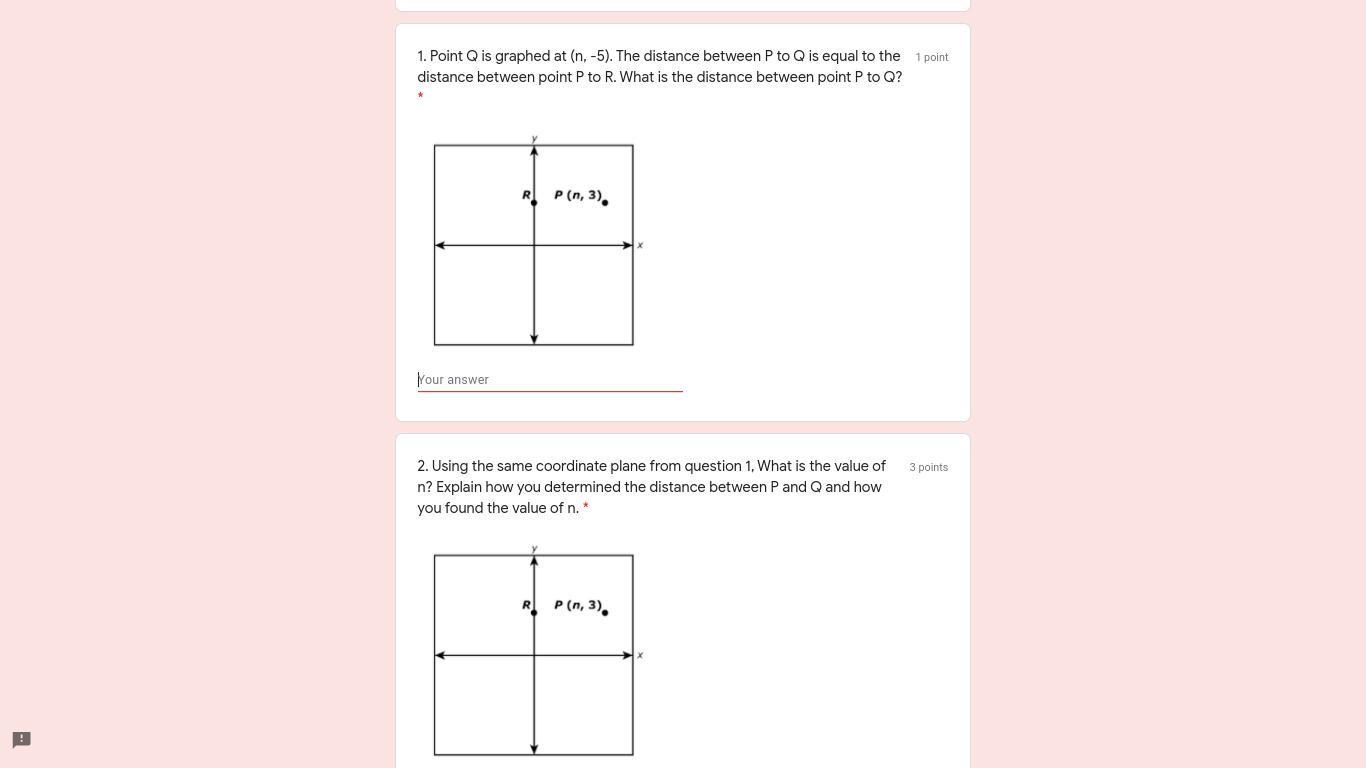 1. Point Q is graphed at (n, -5). The distance between P to Q is equal to the distance between point P to R. What is the distance between point P to Q? *

1 point

y

R

P (n, 3)

x

Your answer

2. Using the same coordinate plane from question 1, What is the value of n? Explain how you determined the distance between P and Q and how you found the value of n. *

3 points

y

R

P (n, 3)

x