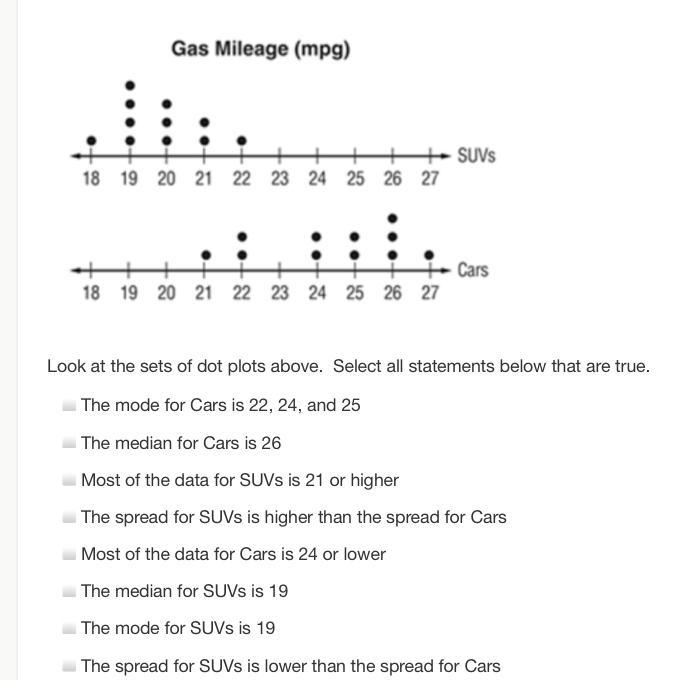 Gas Mileage (mpg)

SUVs

18 19 20 21 22 23 24 25 26 27

Cars

18 19 20 21 22 23 24 25 26 27

Look at the sets of dot plots above. Select all statements below that are true.

The mode for Cars is 22, 24, and 25

The median for Cars is 26

Most of the data for SUVs is 21 or higher

The spread for SUVs is higher than the spread for Cars

Most of the data for Cars is 24 or lower

The median for SUVs is 19

The mode for SUVs is 19

The spread for SUVs is lower than the spread for Cars