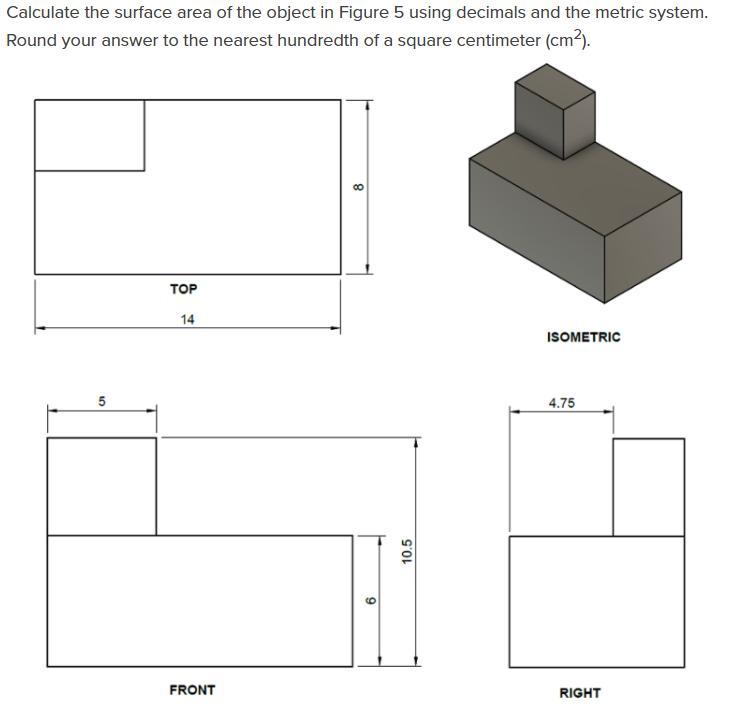 Calculate the surface area of the object in Figure 5 using decimals and the metric system. Round your answer to the nearest hundredth of a square centimeter ($cm^2$).

8

TOP

14

ISOMETRIC

5

4.75

10.5

6

FRONT

RIGHT