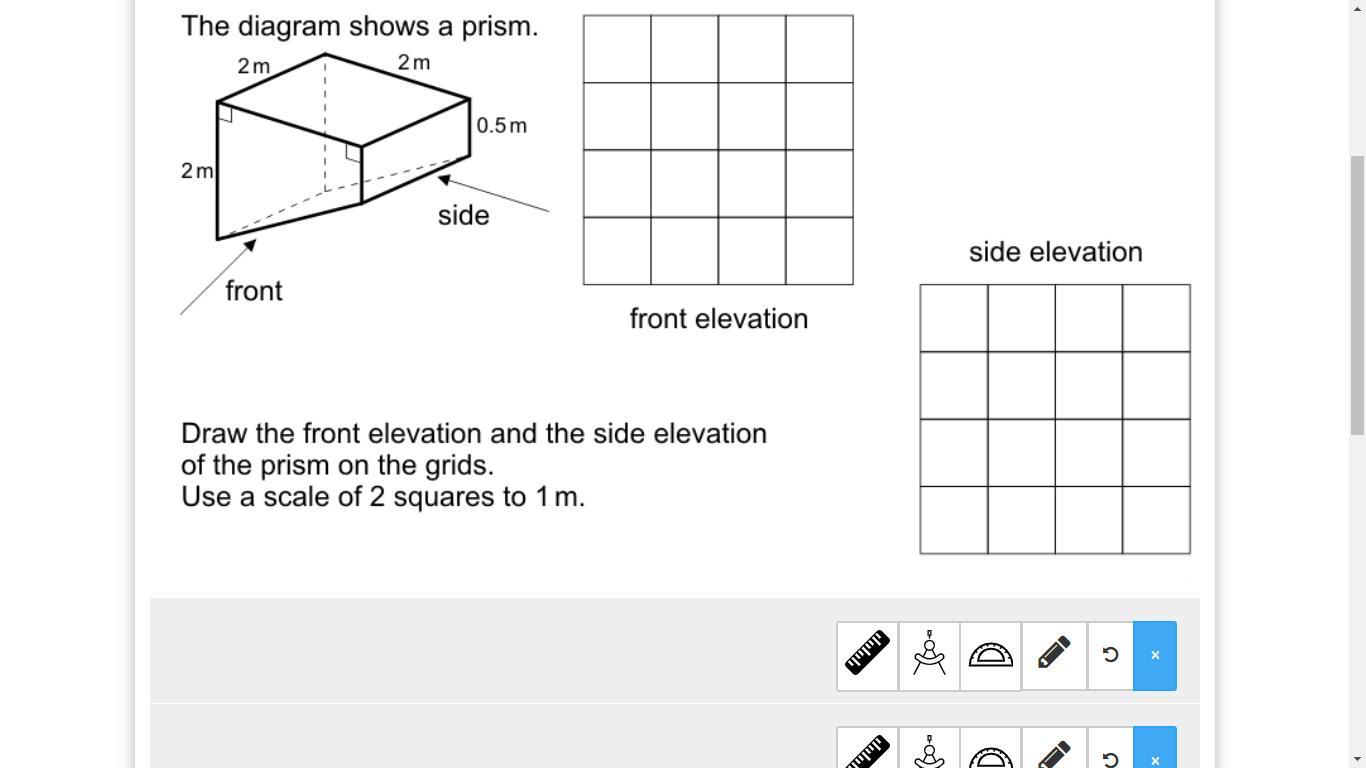 The diagram shows a prism.

2 m
2 m
0.5 m
2 m
side
front

front elevation

side elevation

Draw the front elevation and the side elevation of the prism on the grids.
Use a scale of 2 squares to 1 m.

×

×