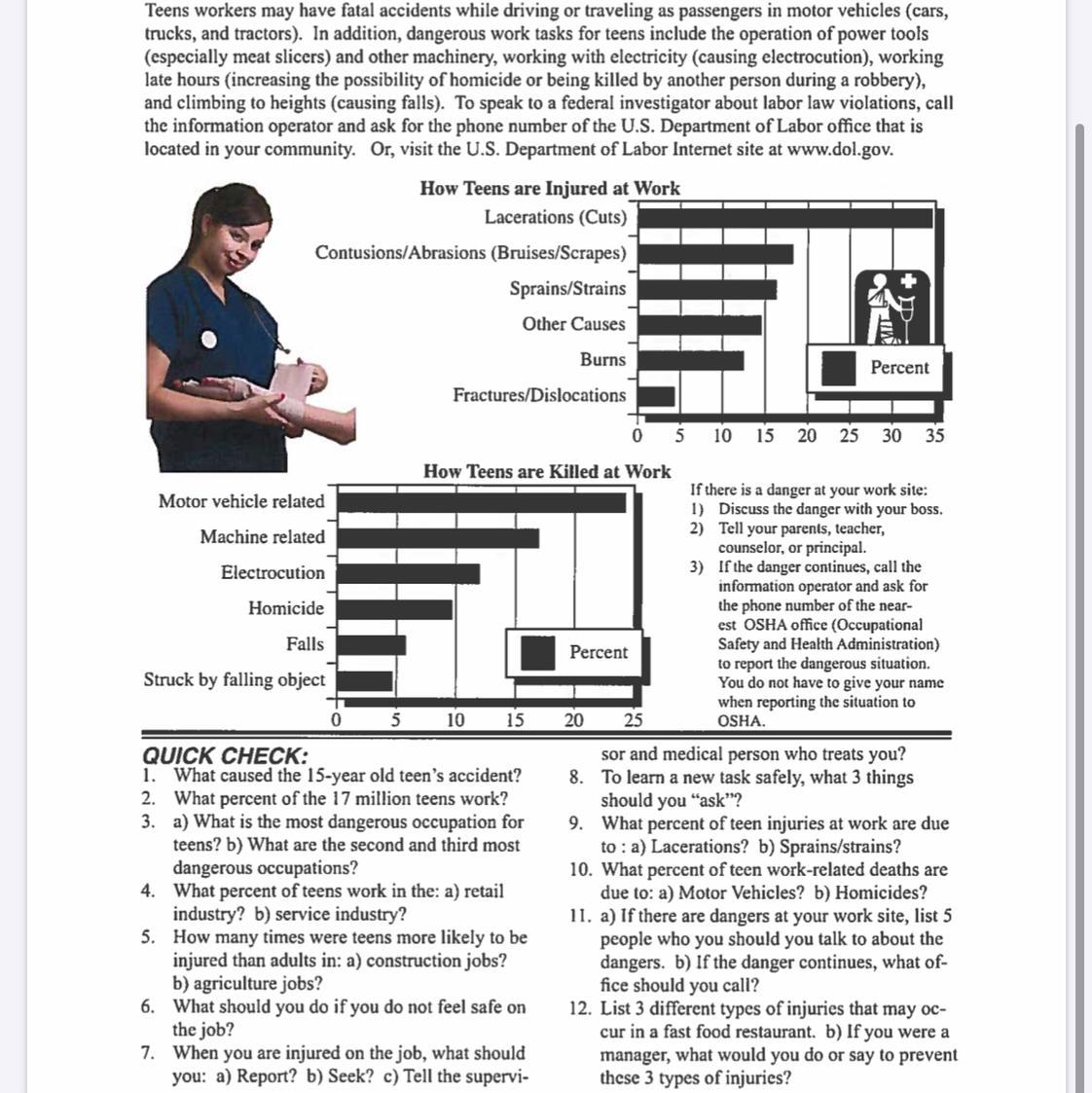 Teens workers may have fatal accidents while driving or traveling as passengers in motor vehicles (cars, trucks, and tractors). In addition, dangerous work tasks for teens include the operation of power tools (especially meat slicers) and other machinery, working with electricity (causing electrocution), working late hours (increasing the possibility of homicide or being killed by another person during a robbery), and climbing to heights (causing falls). To speak to a federal investigator about labor law violations, call the information operator and ask for the phone number of the U.S. Department of Labor office that is located in your community. Or, visit the U.S. Department of Labor Internet site at www.dol.gov.

How Teens are Injured at Work

Lacerations (Cuts)
Contusions/Abrasions (Bruises/Scrapes)
Sprains/Strains
Other Causes
Burns
Fractures/Dislocations

Percent

0 5 10 15 20 25 30 35

How Teens are Killed at Work

Motor vehicle related
Machine related
Electrocution
Homicide
Falls
Struck by falling object

Percent

0 5 10 15 20 25

If there is a danger at your work site:
1) Discuss the danger with your boss.
2) Tell your parents, teacher, counselor, or principal.
3) If the danger continues, call the information operator and ask for the phone number of the nearest OSHA office (Occupational Safety and Health Administration) to report the dangerous situation. You do not have to give your name when reporting the situation to OSHA.

QUICK CHECK:
1. What caused the 15-year old teen's accident?
2. What percent of the 17 million teens work?
3. a) What is the most dangerous occupation for teens? b) What are the second and third most dangerous occupations?
4. What percent of teens work in the: a) retail industry? b) service industry?
5. How many times were teens more likely to be injured than adults in: a) construction jobs? b) agriculture jobs?
6. What should you do if you do not feel safe on the job?
7. When you are injured on the job, what should you: a) Report? b) Seek? c) Tell the supervisor and medical person who treats you?
8. To learn a new task safely, what 3 things should you "ask"?
9. What percent of teen injuries at work are due to : a) Lacerations? b) Sprains/strains?
10. What percent of teen work-related deaths are due to: a) Motor Vehicles? b) Homicides?
11. a) If there are dangers at your work site, list 5 people who you should you talk to about the dangers. b) If the danger continues, what office should you call?
12. List 3 different types of injuries that may occur in a fast food restaurant. b) If you were a manager, what would you do or say to prevent these 3 types of injuries?