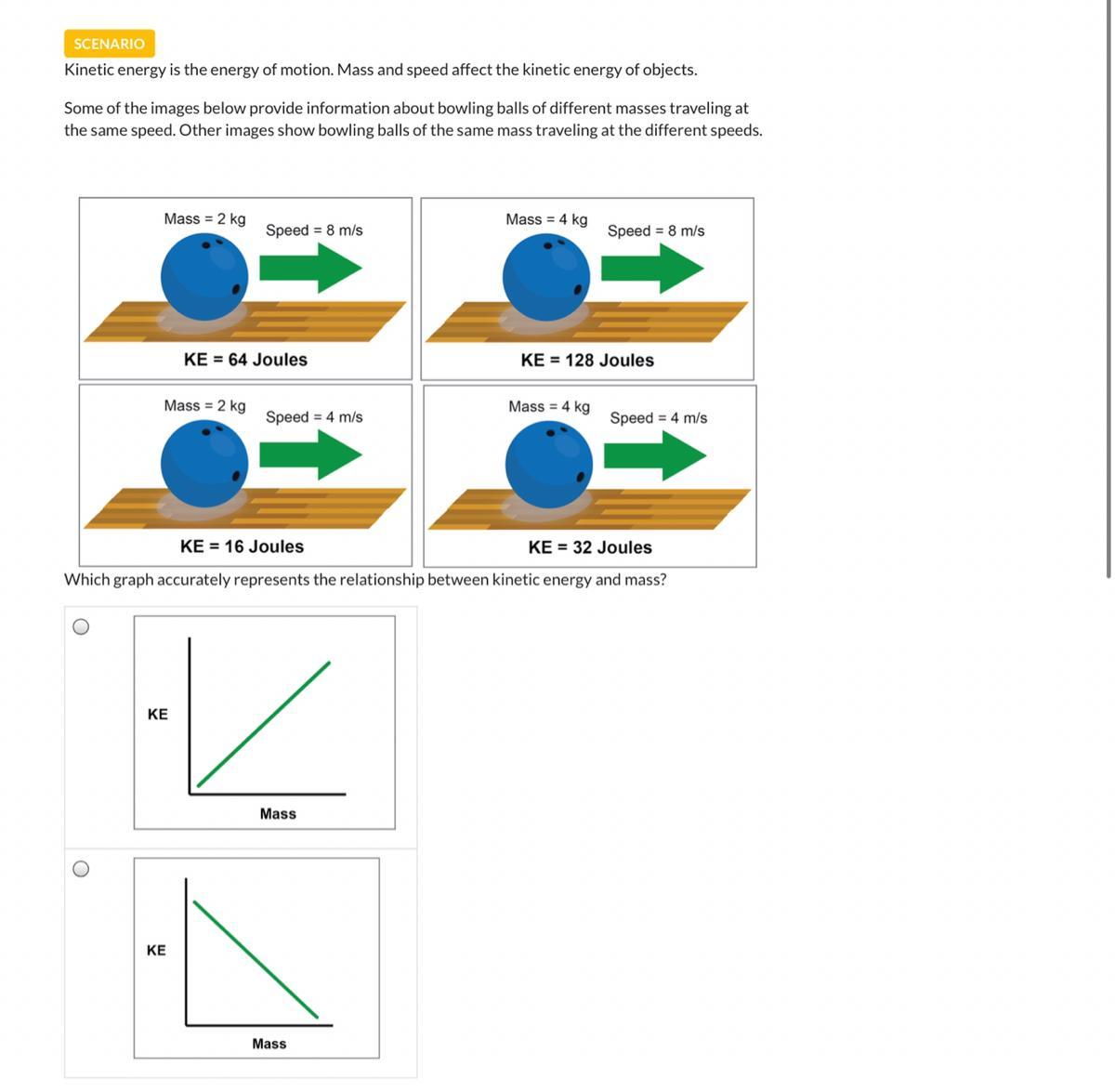 SCENARIO
Kinetic energy is the energy of motion. Mass and speed affect the kinetic energy of objects.

Some of the images below provide information about bowling balls of different masses traveling at the same speed. Other images show bowling balls of the same mass traveling at the different speeds.

Mass = 2 kg
Speed = 8 m/s
KE = 64 Joules

Mass = 4 kg
Speed = 8 m/s
KE = 128 Joules

Mass = 2 kg
Speed = 4 m/s
KE = 16 Joules

Mass = 4 kg
Speed = 4 m/s
KE = 32 Joules

Which graph accurately represents the relationship between kinetic energy and mass?

KE
Mass

KE
Mass