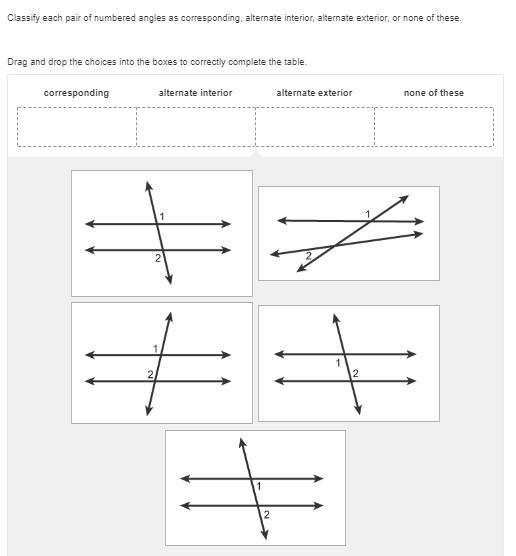 Classify each pair of numbered angles as corresponding, alternate interior, alternate exterior, or none of these.

Drag and drop the choices into the boxes to correctly complete the table.

| corresponding | alternate interior | alternate exterior | none of these |
|---|---|---|---|
| | | | |

1
2

1
2

1
2

1
2

1
2