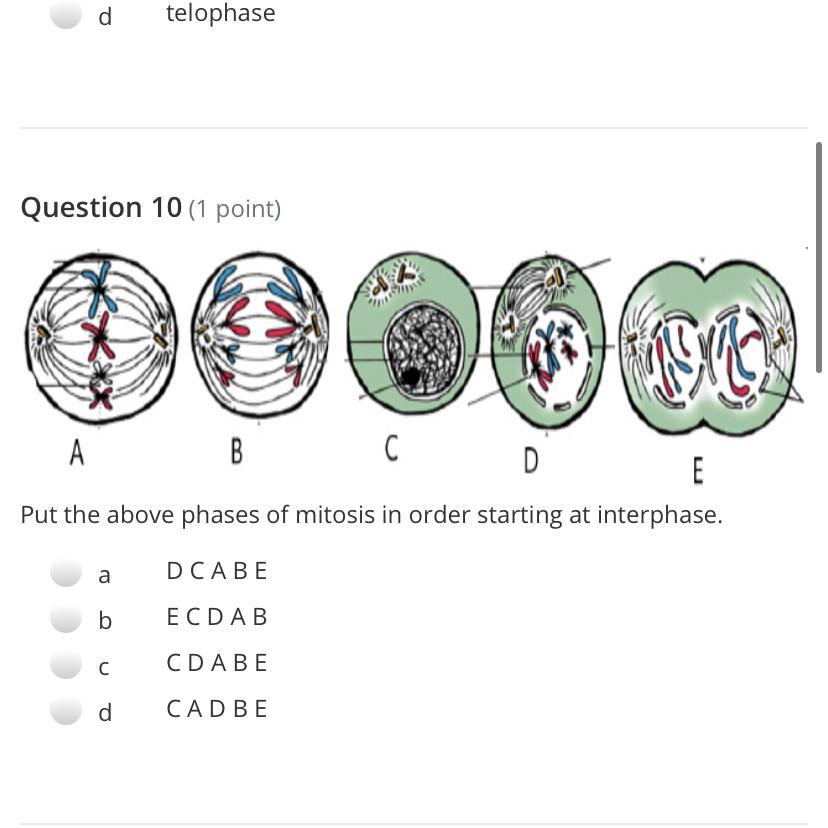 d telophase

Question 10 (1 point)

A B C D E

Put the above phases of mitosis in order starting at interphase.

a D C A B E
b E C D A B
c C D A B E
d C A D B E