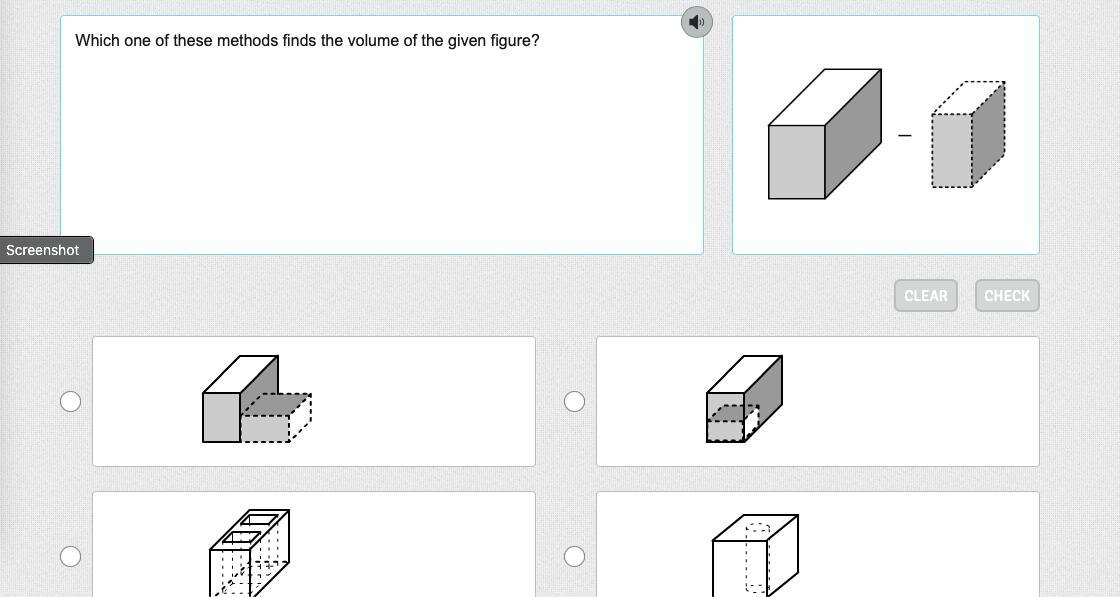 Which one of these methods finds the volume of the given figure?

−

Screenshot

CLEAR

CHECK