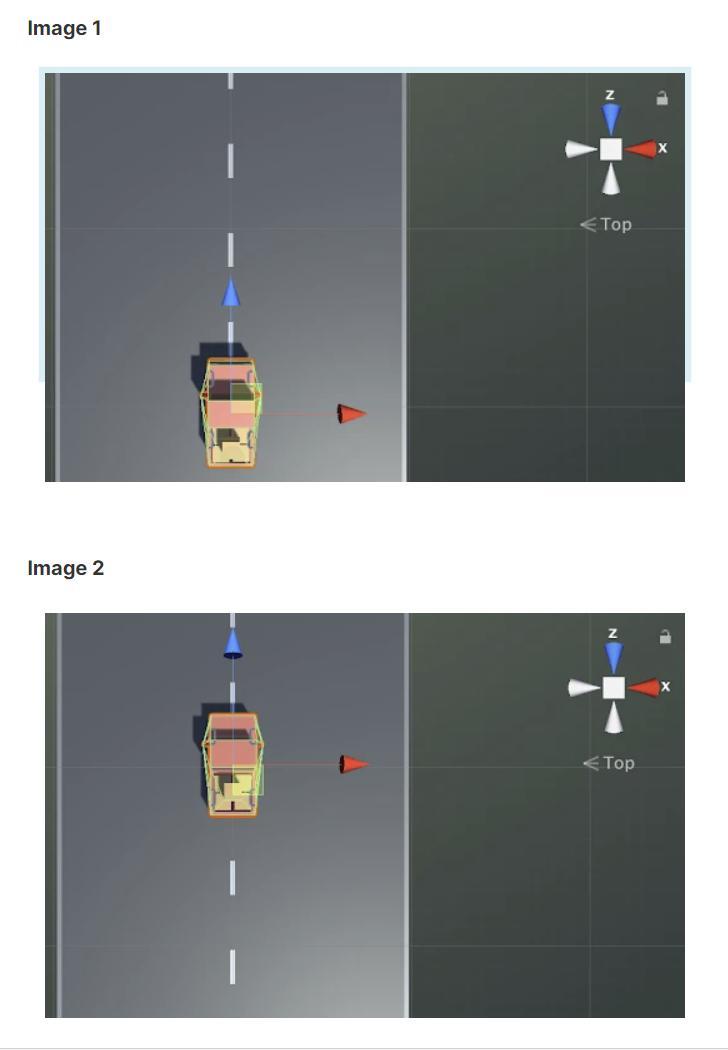 Image 1

z
x
Top

Image 2

z
x
Top