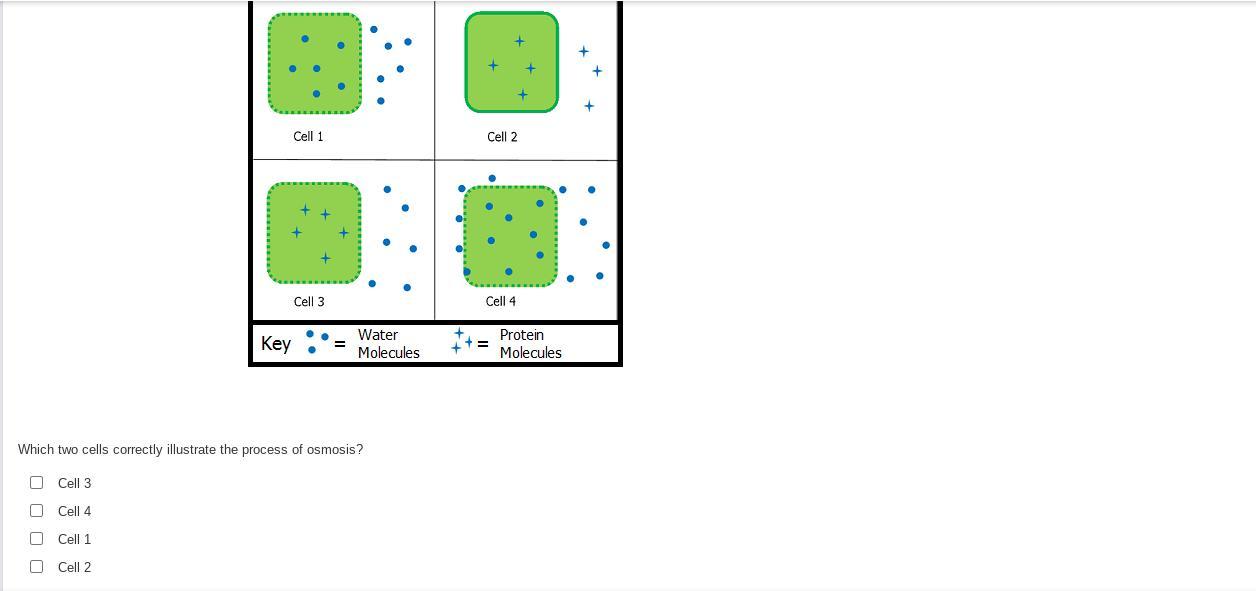 Cell 1

Cell 2

Cell 3

Cell 4

Key = Water Molecules = Protein Molecules

Which two cells correctly illustrate the process of osmosis?

Cell 3

Cell 4

Cell 1

Cell 2