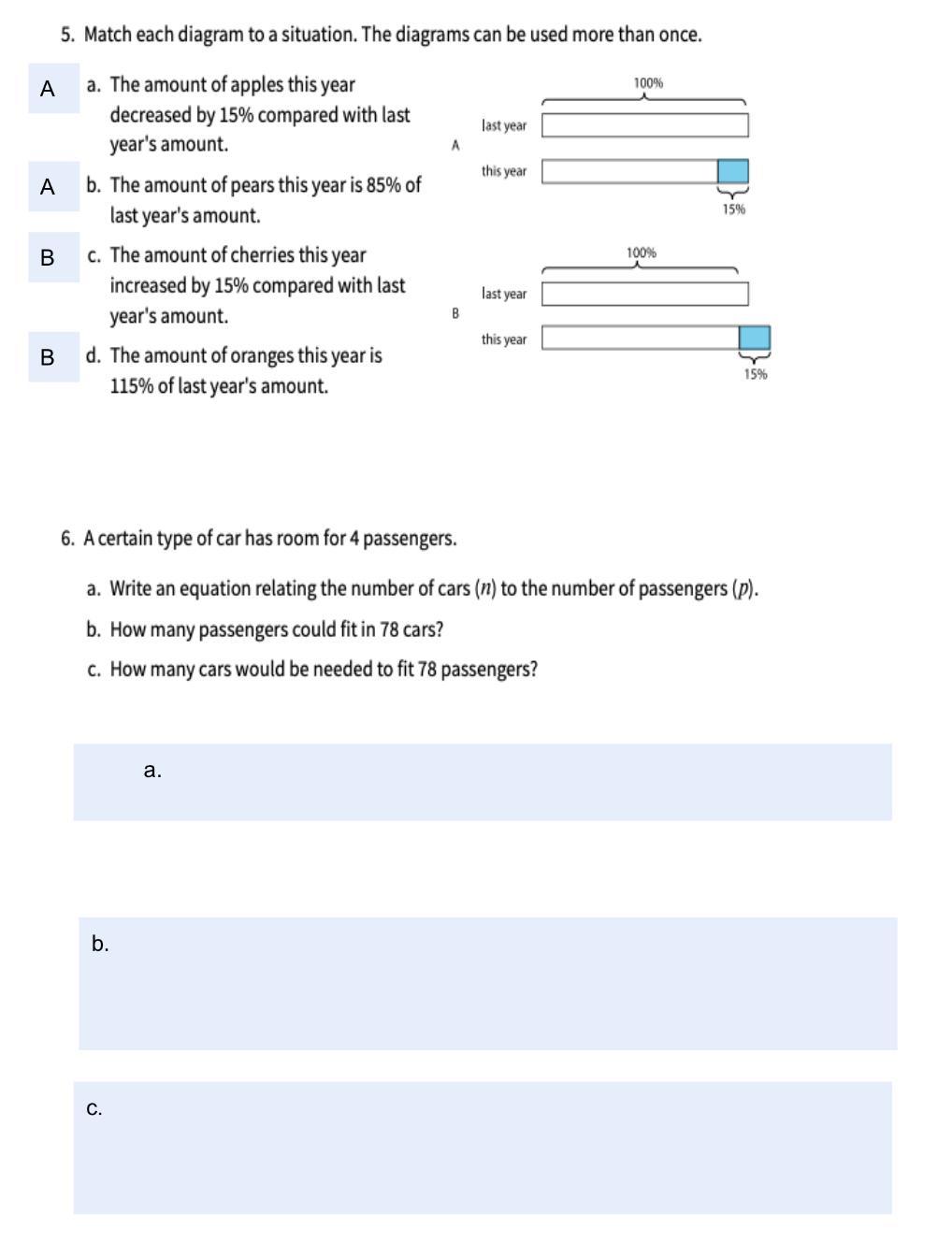 5. Match each diagram to a situation. The diagrams can be used more than once.

A

a. The amount of apples this year decreased by 15% compared with last year's amount.

A

b. The amount of pears this year is 85% of last year's amount.

B

c. The amount of cherries this year increased by 15% compared with last year's amount.

B

d. The amount of oranges this year is 115% of last year's amount.

A

100%

last year

this year

15%

B

100%

last year

this year

15%

6. A certain type of car has room for 4 passengers.

a. Write an equation relating the number of cars ($n$) to the number of passengers ($p$).

b. How many passengers could fit in 78 cars?

c. How many cars would be needed to fit 78 passengers?

a.

b.

c.