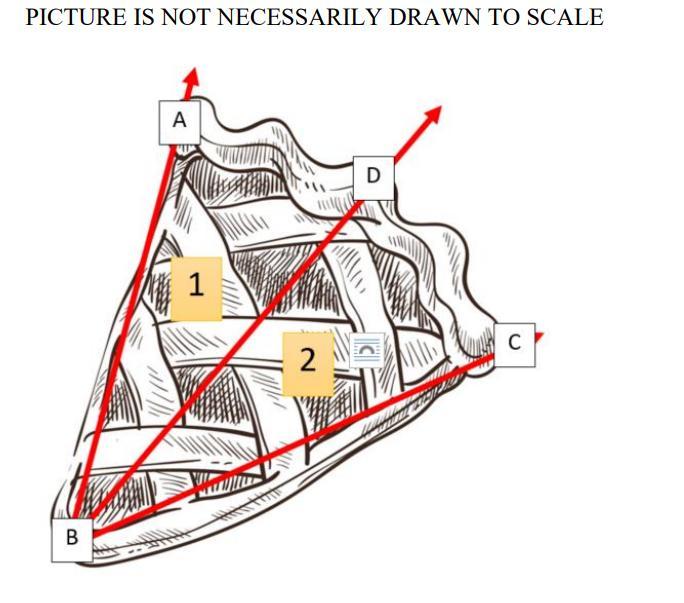 PICTURE IS NOT NECESSARILY DRAWN TO SCALE

A

D

1

2

C

B