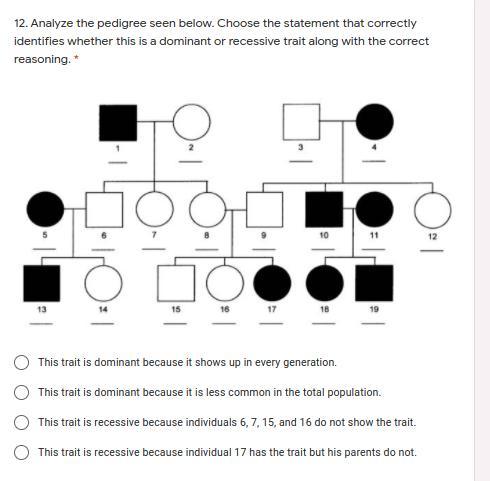 12. Analyze the pedigree seen below. Choose the statement that correctly identifies whether this is a dominant or recessive trait along with the correct reasoning. *

1
2
3
4
5
6
7
8
9
10
11
12
13
14
15
16
17
18
19

This trait is dominant because it shows up in every generation.

This trait is dominant because it is less common in the total population.

This trait is recessive because individuals 6, 7, 15, and 16 do not show the trait.

This trait is recessive because individual 17 has the trait but his parents do not.