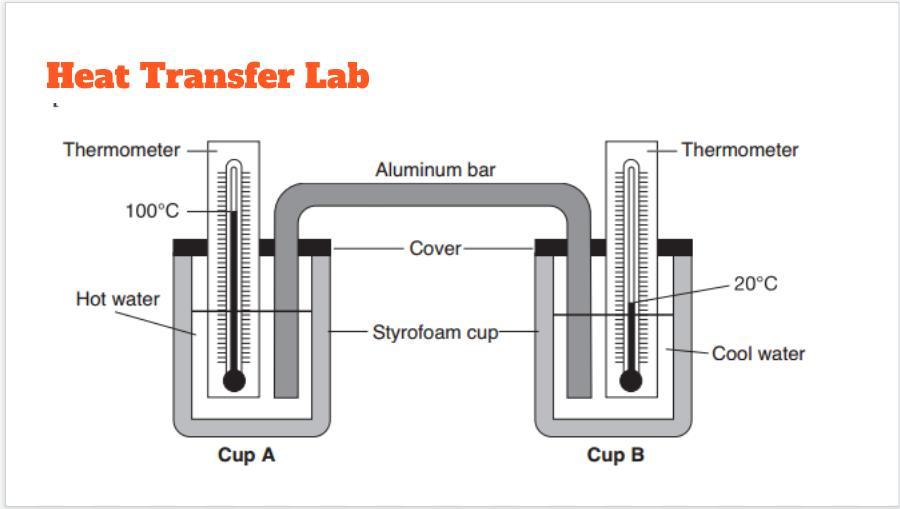 Heat Transfer Lab

Thermometer

Aluminum bar

Thermometer

100°C

Cover

20°C

Hot water

Styrofoam cup

Cool water

Cup A

Cup B