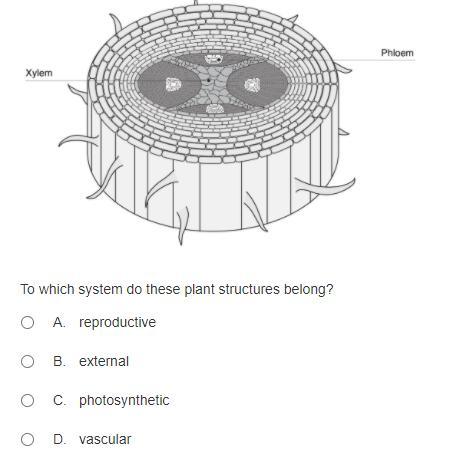 Xylem

Phloem

To which system do these plant structures belong?

A. reproductive

B. external

C. photosynthetic

D. vascular