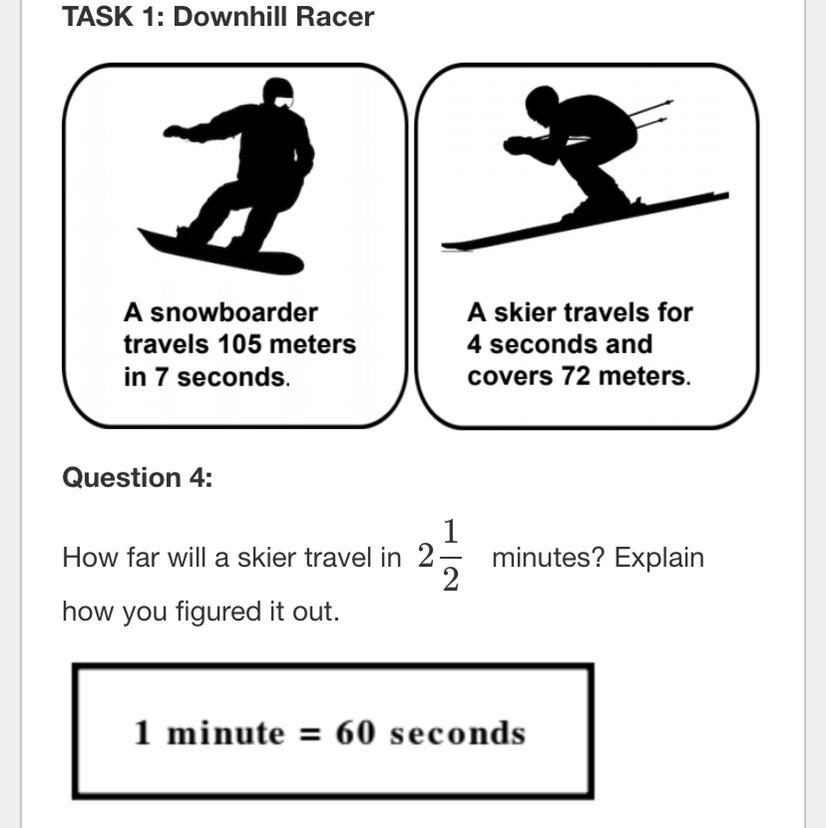 TASK 1: Downhill Racer

A snowboarder travels 105 meters in 7 seconds.

A skier travels for 4 seconds and covers 72 meters.

Question 4:

How far will a skier travel in $2\frac{1}{2}$ minutes? Explain how you figured it out.

1 minute = 60 seconds