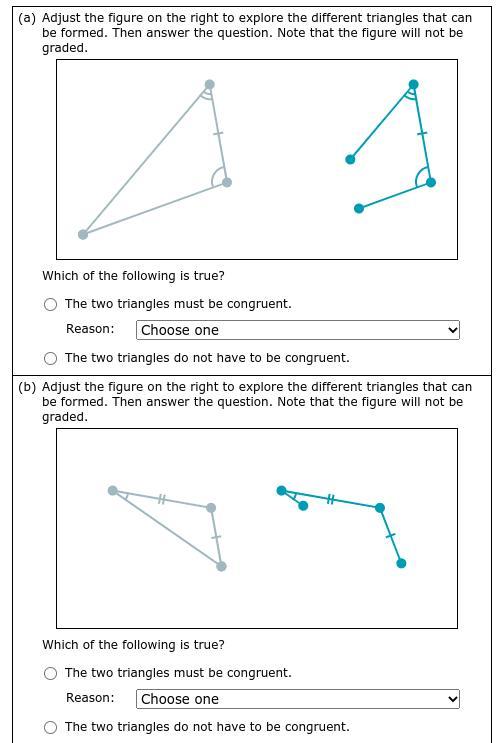 (a) Adjust the figure on the right to explore the different triangles that can be formed. Then answer the question. Note that the figure will not be graded.

Which of the following is true?

The two triangles must be congruent.

Reason: Choose one

The two triangles do not have to be congruent.

(b) Adjust the figure on the right to explore the different triangles that can be formed. Then answer the question. Note that the figure will not be graded.

Which of the following is true?

The two triangles must be congruent.

Reason: Choose one

The two triangles do not have to be congruent.