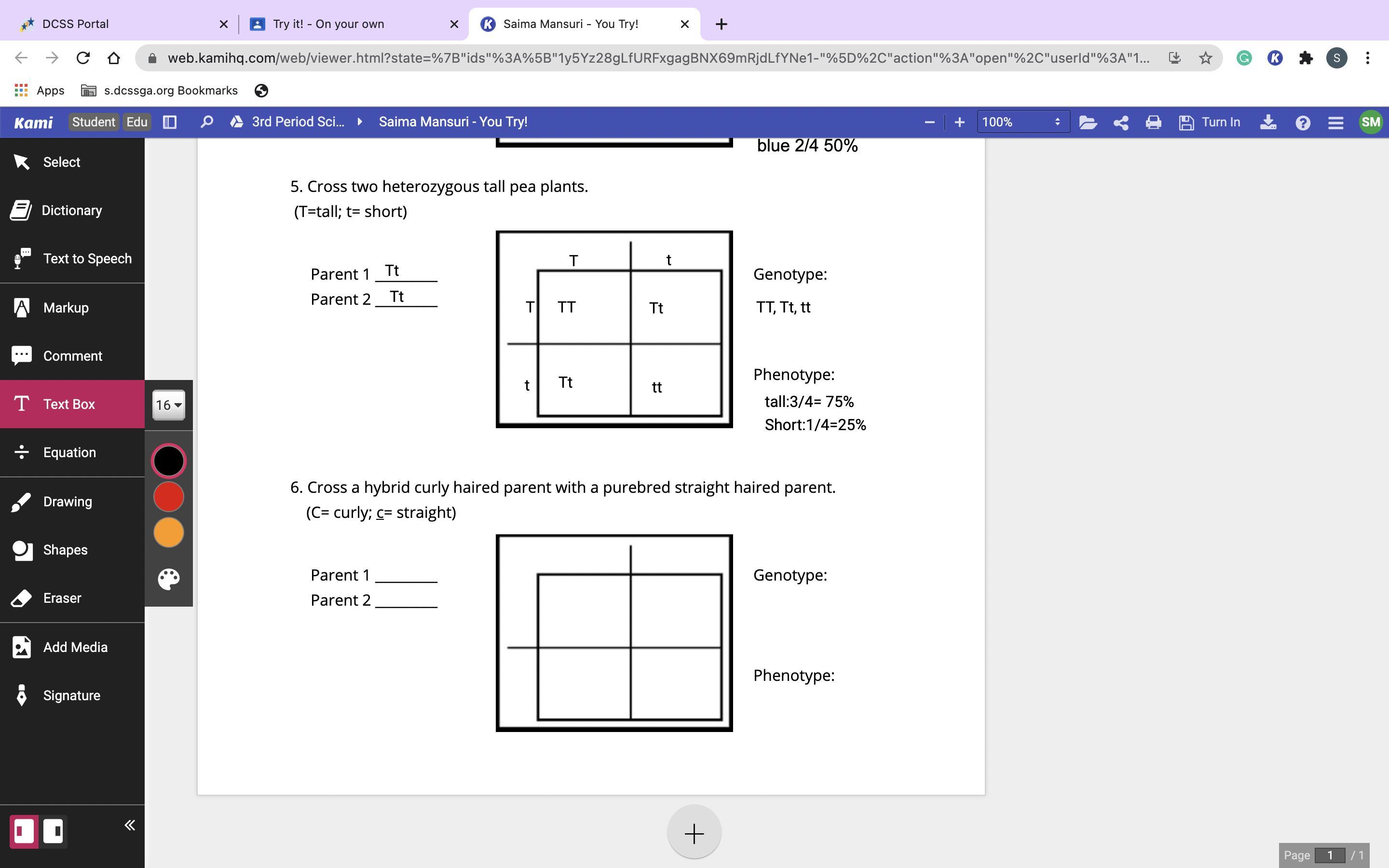 DCSS Portal
Try it! - On your own
Saima Mansuri - You Try!

web.kamihq.com/web/viewer.html?state=%7B"ids"%3A%5B"1y5Yz28gLfURFxgagBNX69mRjdLfYNe1-"%5D%2C"action"%3A"open"%2C"userId"%3A"1...

Apps
s.dcssga.org Bookmarks

Kami Student Edu
3rd Period Sci...
Saima Mansuri - You Try!
100%
Turn In
SM

Select
Dictionary
Text to Speech
Markup
Comment
Text Box
16
Equation
Drawing
Shapes
Eraser
Add Media
Signature

blue 2/4 50%

5. Cross two heterozygous tall pea plants.
(T=tall; t= short)

Parent 1 Tt
Parent 2 Tt

| | T | t |
|---|---|---|
| T | TT | Tt |
| t | Tt | tt |

Genotype:
TT, Tt, tt

Phenotype:
tall:3/4= 75%
Short:1/4=25%

6. Cross a hybrid curly haired parent with a purebred straight haired parent.
(C= curly; c= straight)

Parent 1 ________
Parent 2 ________

Genotype:

Phenotype:

Page 1 / 1