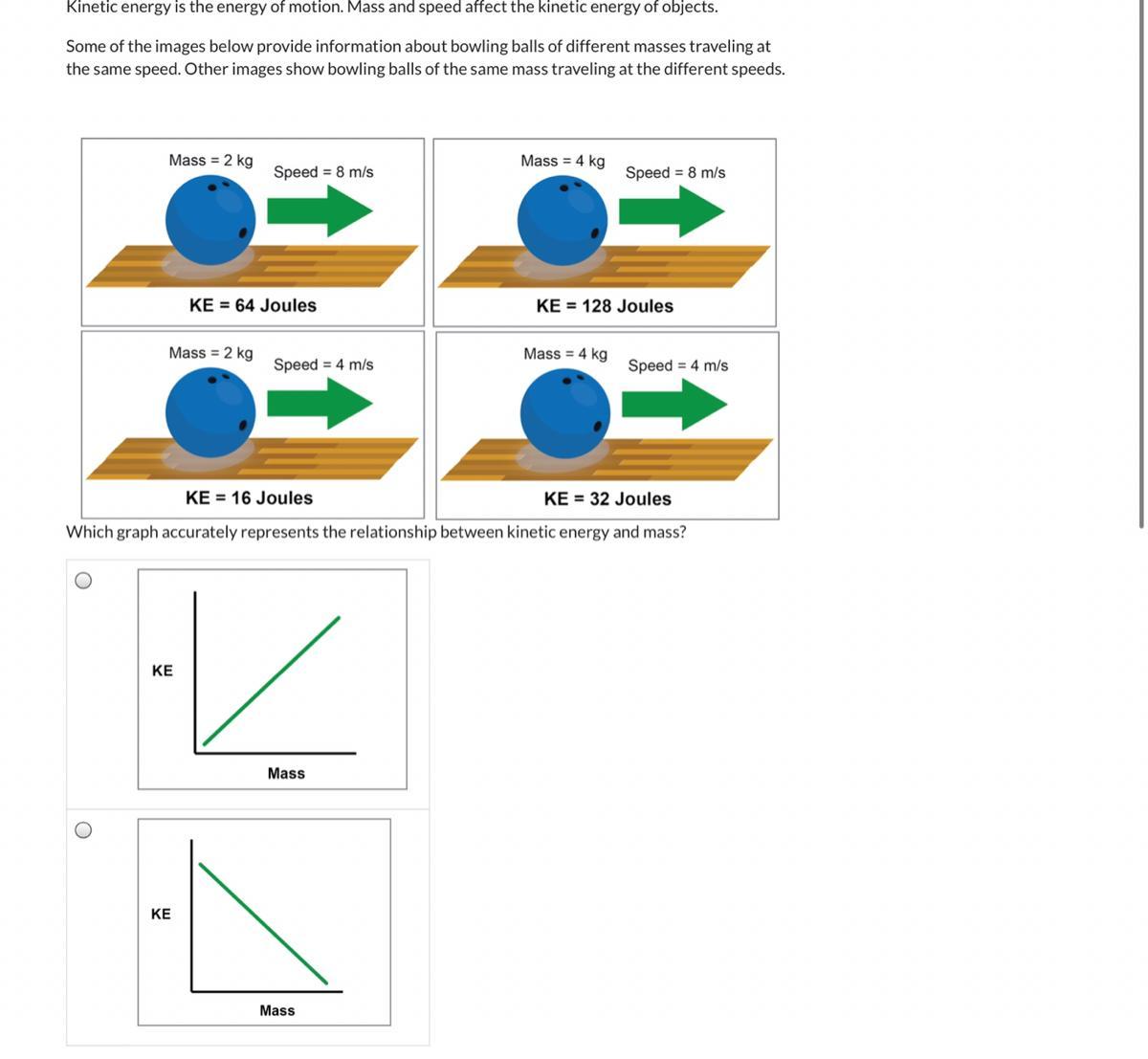 Kinetic energy is the energy of motion. Mass and speed affect the kinetic energy of objects.

Some of the images below provide information about bowling balls of different masses traveling at the same speed. Other images show bowling balls of the same mass traveling at the different speeds.

Mass = 2 kg
Speed = 8 m/s
KE = 64 Joules

Mass = 4 kg
Speed = 8 m/s
KE = 128 Joules

Mass = 2 kg
Speed = 4 m/s
KE = 16 Joules

Mass = 4 kg
Speed = 4 m/s
KE = 32 Joules

Which graph accurately represents the relationship between kinetic energy and mass?

KE
Mass

KE
Mass