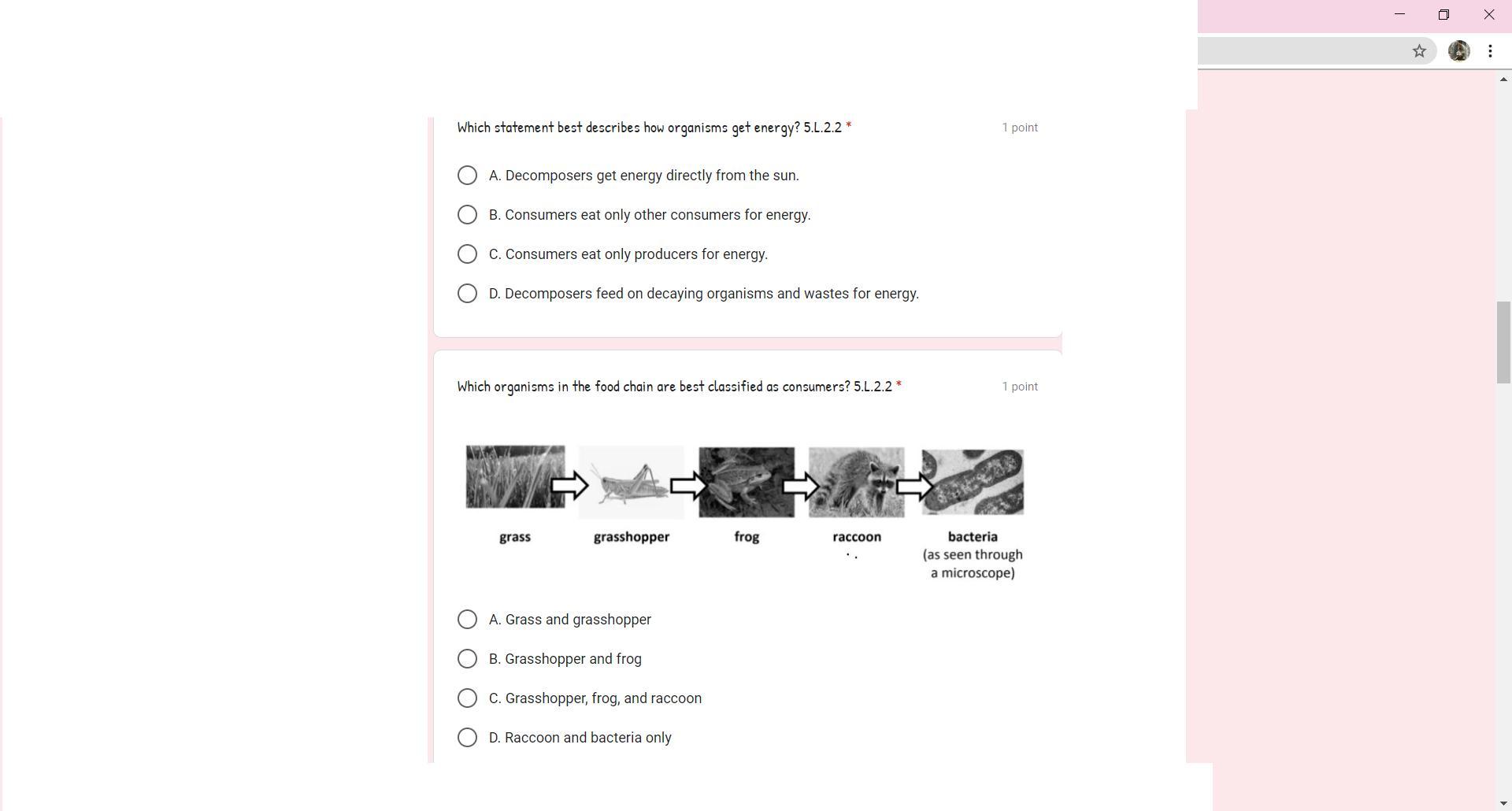 Which statement best describes how organisms get energy? 5.L.2.2 *

1 point

A. Decomposers get energy directly from the sun.

B. Consumers eat only other consumers for energy.

C. Consumers eat only producers for energy.

D. Decomposers feed on decaying organisms and wastes for energy.

Which organisms in the food chain are best classified as consumers? 5.L.2.2 *

1 point

grass

grasshopper

frog

raccoon

bacteria (as seen through a microscope)

A. Grass and grasshopper

B. Grasshopper and frog

C. Grasshopper, frog, and raccoon

D. Raccoon and bacteria only