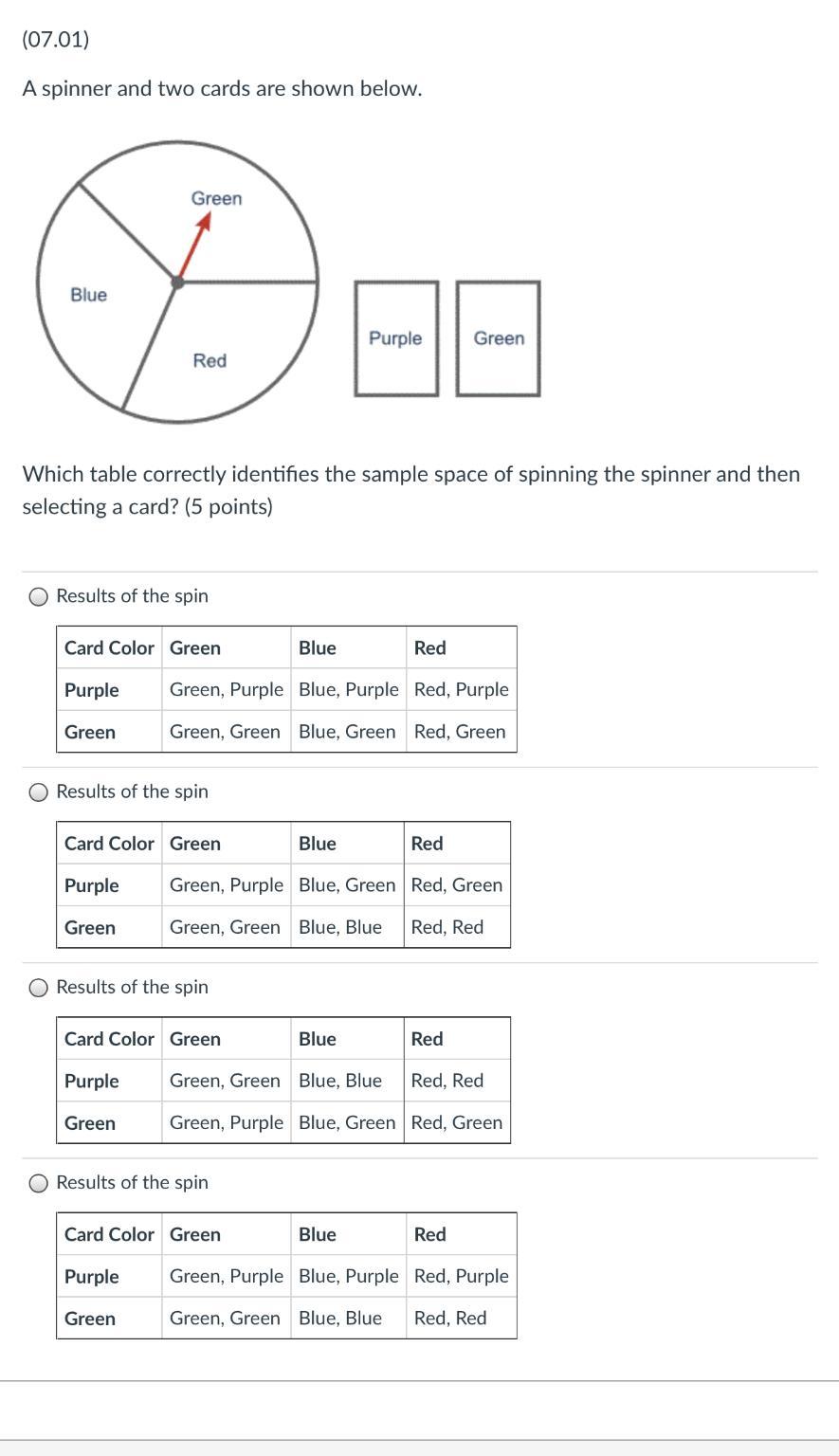 (07.01)

A spinner and two cards are shown below.

Green
Blue
Red
Purple
Green

Which table correctly identifies the sample space of spinning the spinner and then selecting a card? (5 points)

Results of the spin

| Card Color | Green | Blue | Red |
|---|---|---|---|
| Purple | Green, Purple | Blue, Purple | Red, Purple |
| Green | Green, Green | Blue, Green | Red, Green |

Results of the spin

| Card Color | Green | Blue | Red |
|---|---|---|---|
| Purple | Green, Purple | Blue, Green | Red, Green |
| Green | Green, Green | Blue, Blue | Red, Red |

Results of the spin

| Card Color | Green | Blue | Red |
|---|---|---|---|
| Purple | Green, Green | Blue, Blue | Red, Red |
| Green | Green, Purple | Blue, Green | Red, Green |

Results of the spin

| Card Color | Green | Blue | Red |
|---|---|---|---|
| Purple | Green, Purple | Blue, Purple | Red, Purple |
| Green | Green, Green | Blue, Blue | Red, Red |