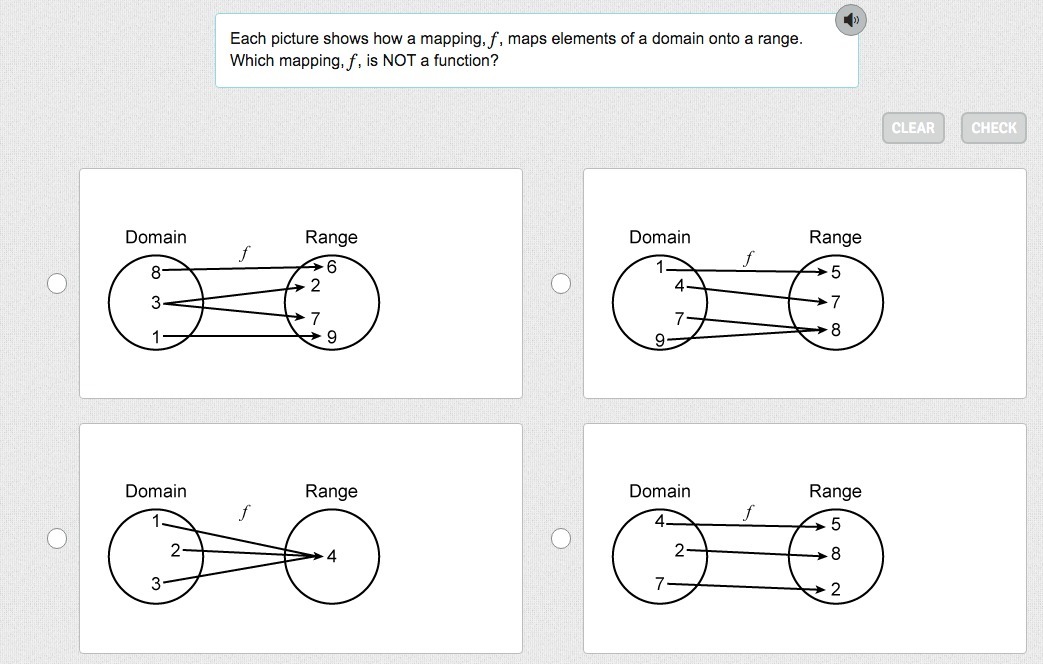 Each picture shows how a mapping, $f$, maps elements of a domain onto a range. Which mapping, $f$, is NOT a function?

CLEAR CHECK

Domain $f$ Range
8 3 1
6 2 7 9

Domain $f$ Range
1 4 7 9
5 7 8

Domain $f$ Range
1 2 3
4

Domain $f$ Range
4 2 7
5 8 2