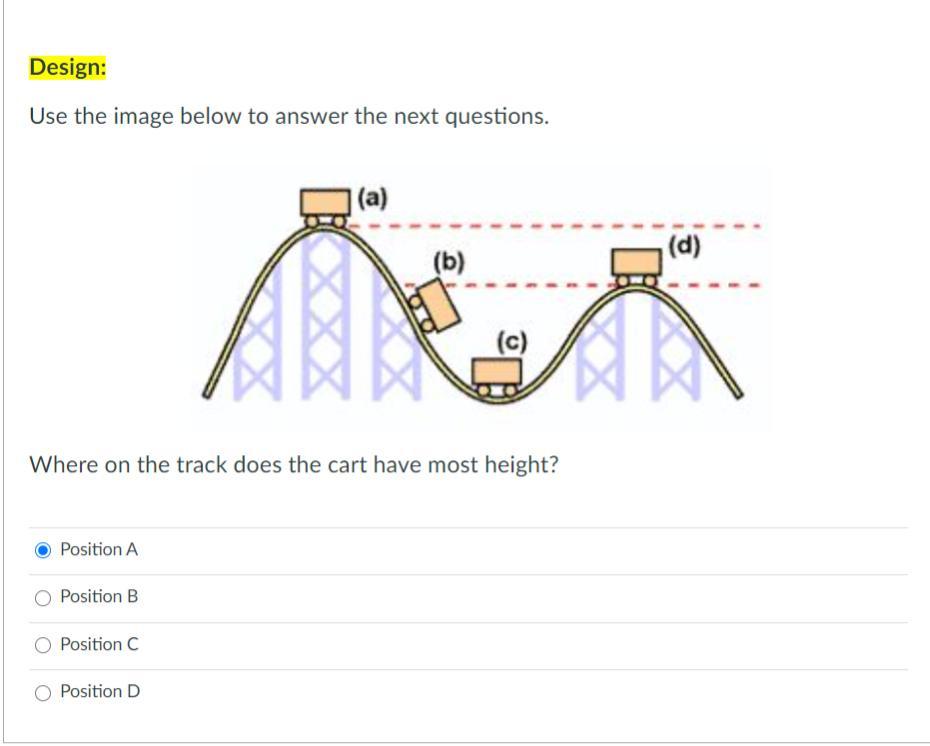 Design:

Use the image below to answer the next questions.

(a)
(b)
(c)
(d)

Where on the track does the cart have most height?

Position A

Position B

Position C

Position D