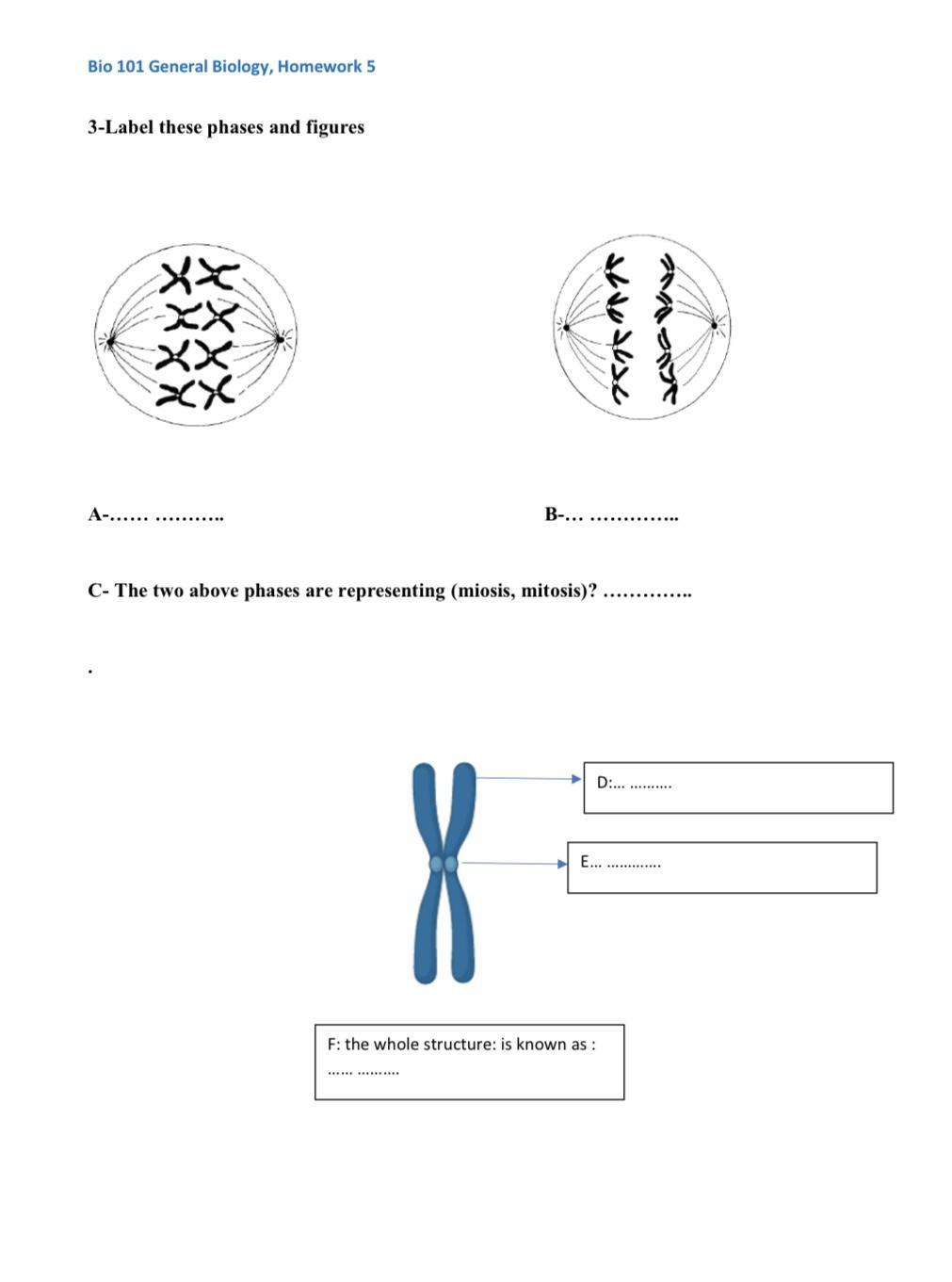 Bio 101 General Biology, Homework 5

3-Label these phases and figures

A-…… ………..

B-… …………..

C- The two above phases are representing (miosis, mitosis)? …………..

.

D:… ……….

E… ………….

F: the whole structure: is known as :
…… ……….