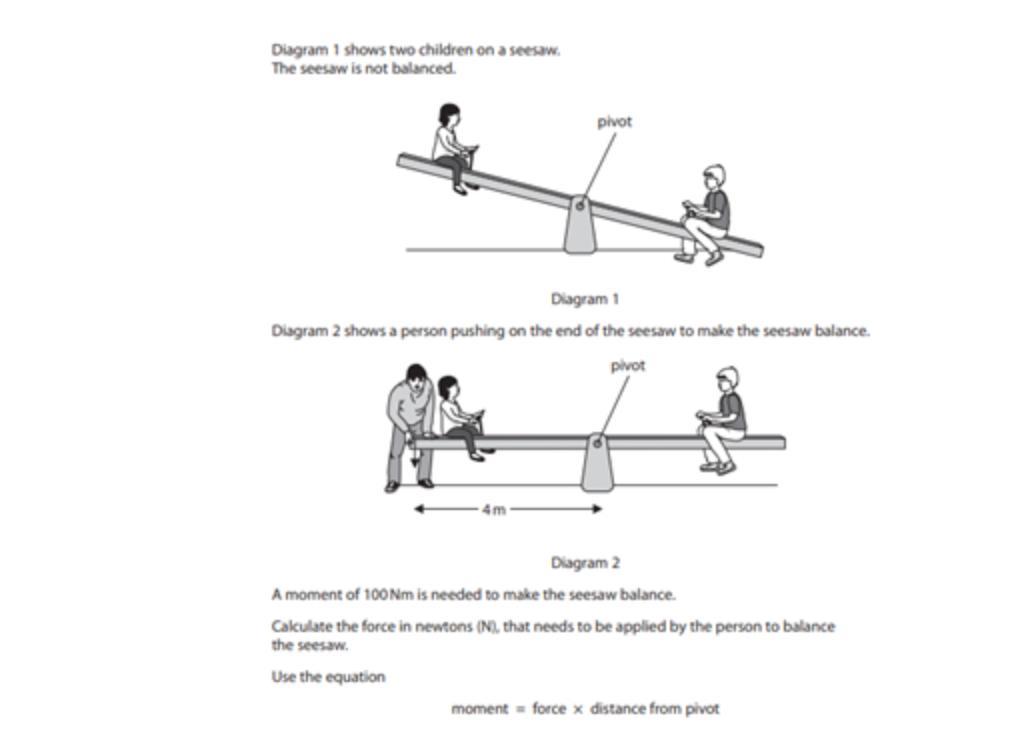 Diagram 1 shows two children on a seesaw.
The seesaw is not balanced.

pivot

Diagram 1

Diagram 2 shows a person pushing on the end of the seesaw to make the seesaw balance.

pivot

4 m

Diagram 2

A moment of 100 Nm is needed to make the seesaw balance.

Calculate the force in newtons (N), that needs to be applied by the person to balance the seesaw.

Use the equation

moment = force × distance from pivot