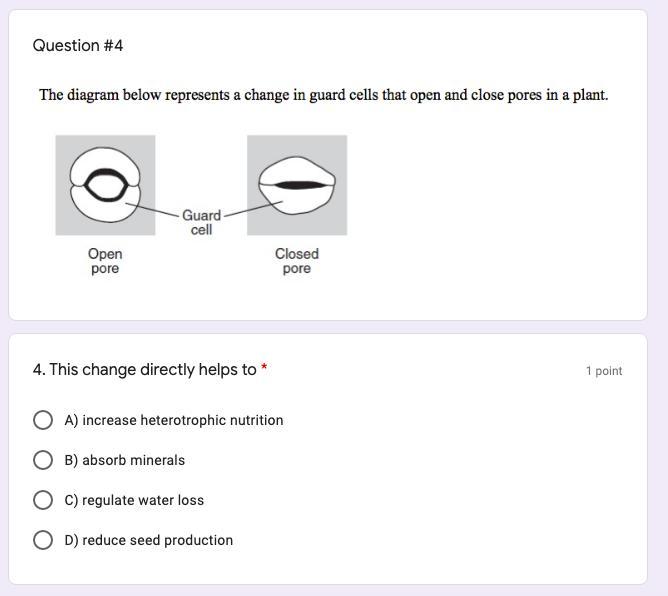 Question #4

The diagram below represents a change in guard cells that open and close pores in a plant.

Guard cell

Open pore

Closed pore

4. This change directly helps to *

1 point

A) increase heterotrophic nutrition

B) absorb minerals

C) regulate water loss

D) reduce seed production