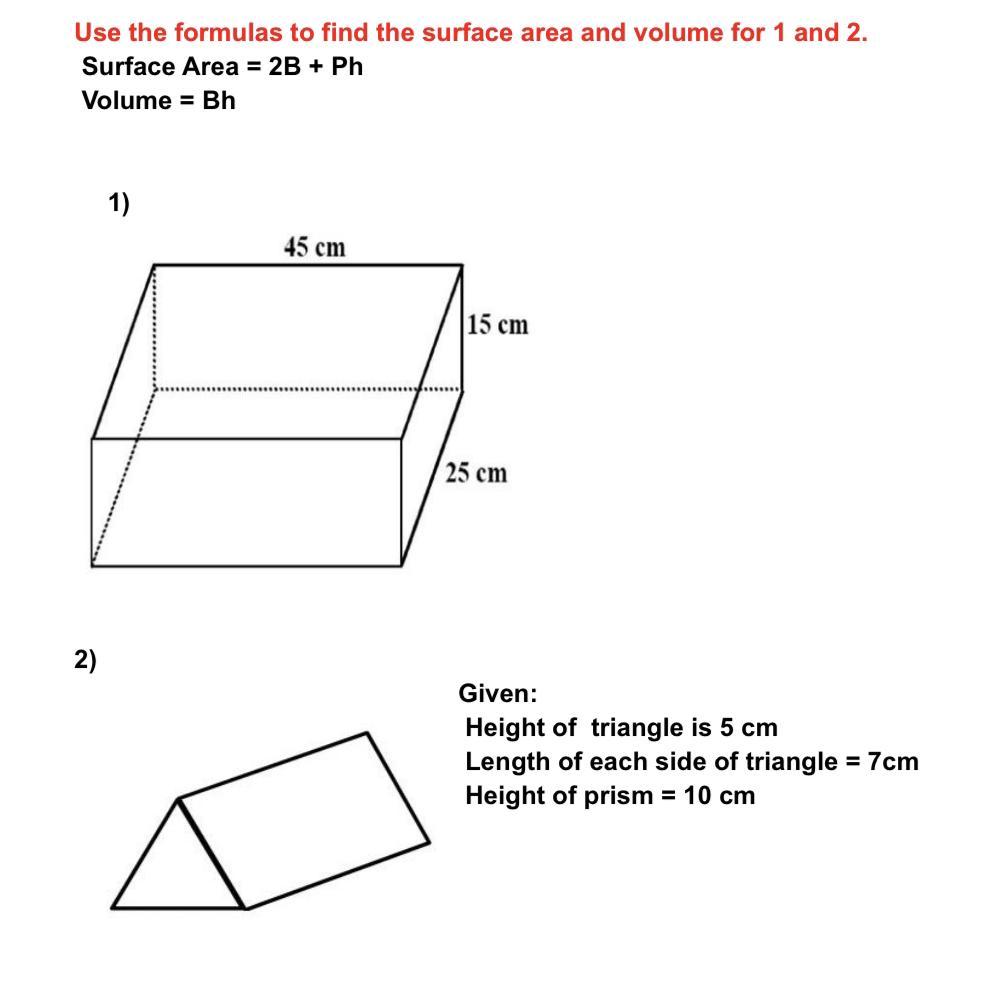 Use the formulas to find the surface area and volume for 1 and 2.
Surface Area = 2B + Ph
Volume = Bh

1)

45 cm
15 cm
25 cm

2)

Given:
Height of triangle is 5 cm
Length of each side of triangle = 7cm
Height of prism = 10 cm