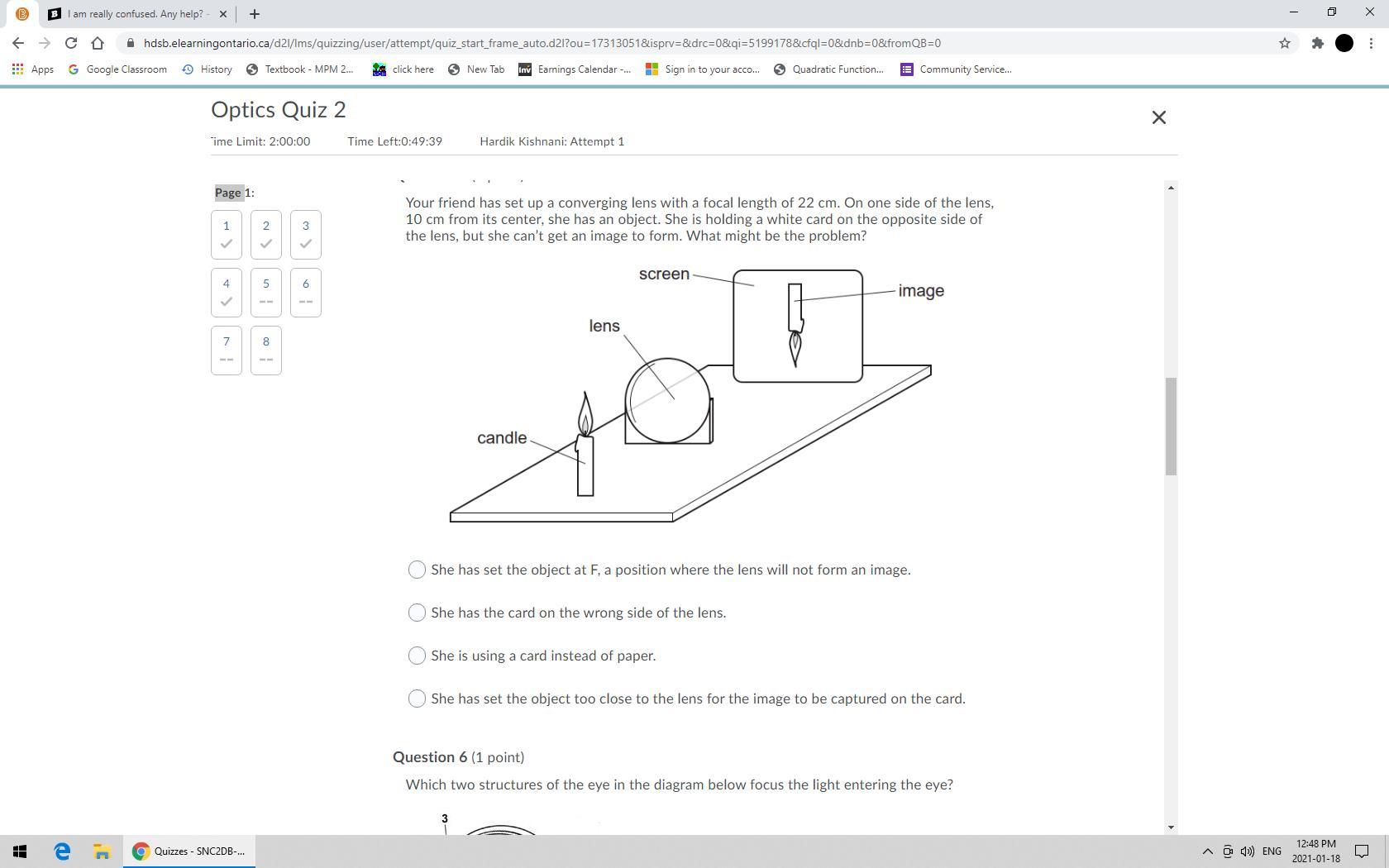 I am really confused. Any help? -

hdsb.elearningontario.ca/d2l/lms/quizzing/user/attempt/quiz_start_frame_auto.d2l?ou=17313051&isprv=&drc=0&qi=5199178&cfql=0&dnb=0&fromQB=0

Apps  Google Classroom  History  Textbook - MPM 2...  click here  New Tab  Earnings Calendar -...  Sign in to your acco...  Quadratic Function...  Community Service...

Optics Quiz 2

ime Limit: 2:00:00   Time Left:0:49:39   Hardik Kishnani: Attempt 1

Page 1:

1 2 3
4 5 6
7 8

Your friend has set up a converging lens with a focal length of 22 cm. On one side of the lens, 10 cm from its center, she has an object. She is holding a white card on the opposite side of the lens, but she can't get an image to form. What might be the problem?

screen
image
lens
candle

She has set the object at F, a position where the lens will not form an image.

She has the card on the wrong side of the lens.

She is using a card instead of paper.

She has set the object too close to the lens for the image to be captured on the card.

Question 6 (1 point)

Which two structures of the eye in the diagram below focus the light entering the eye?

3

Quizzes - SNC2DB-...

ENG
12:48 PM
2021-01-18