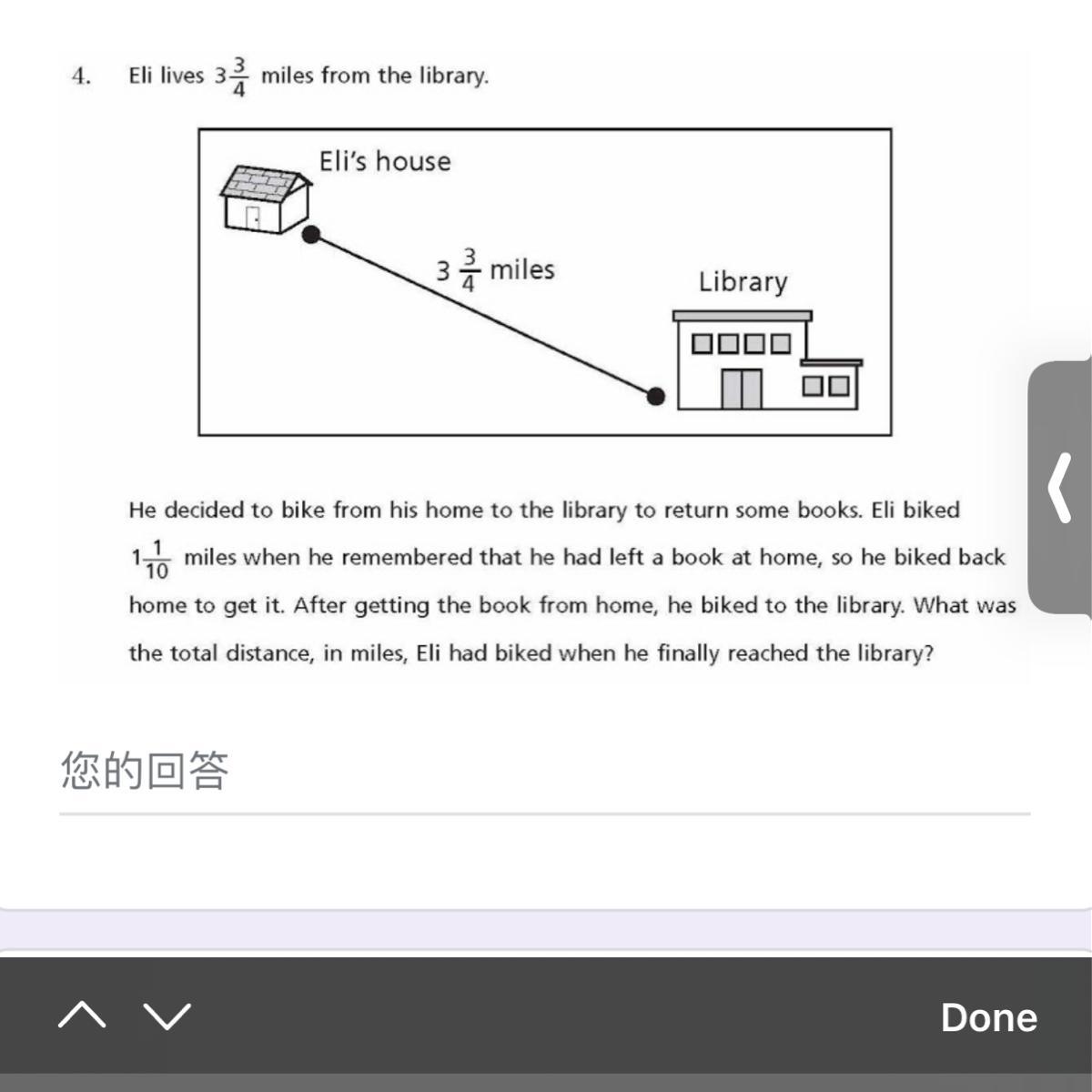 4. Eli lives $3\frac{3}{4}$ miles from the library.

Eli's house

$3\frac{3}{4}$ miles

Library

He decided to bike from his home to the library to return some books. Eli biked $1\frac{1}{10}$ miles when he remembered that he had left a book at home, so he biked back home to get it. After getting the book from home, he biked to the library. What was the total distance, in miles, Eli had biked when he finally reached the library?

您的回答

Done