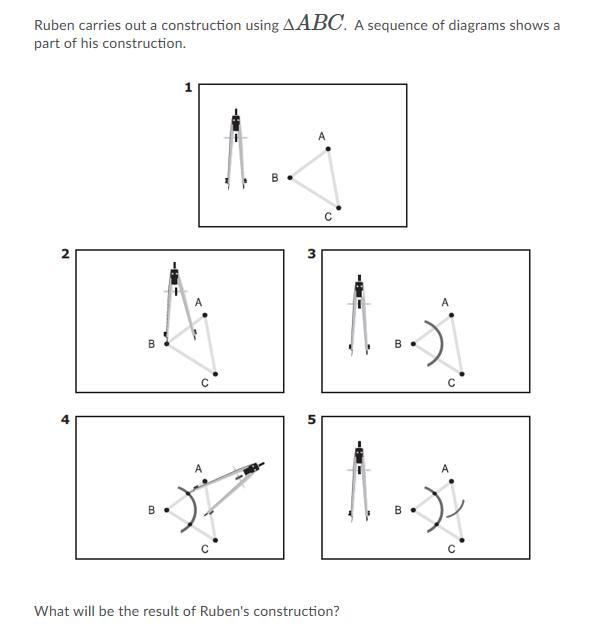 Ruben carries out a construction using $\Delta ABC$. A sequence of diagrams shows a part of his construction.

1

A

B

C

2

A

B

C

3

A

B

C

4

A

B

C

5

A

B

C

What will be the result of Ruben's construction?