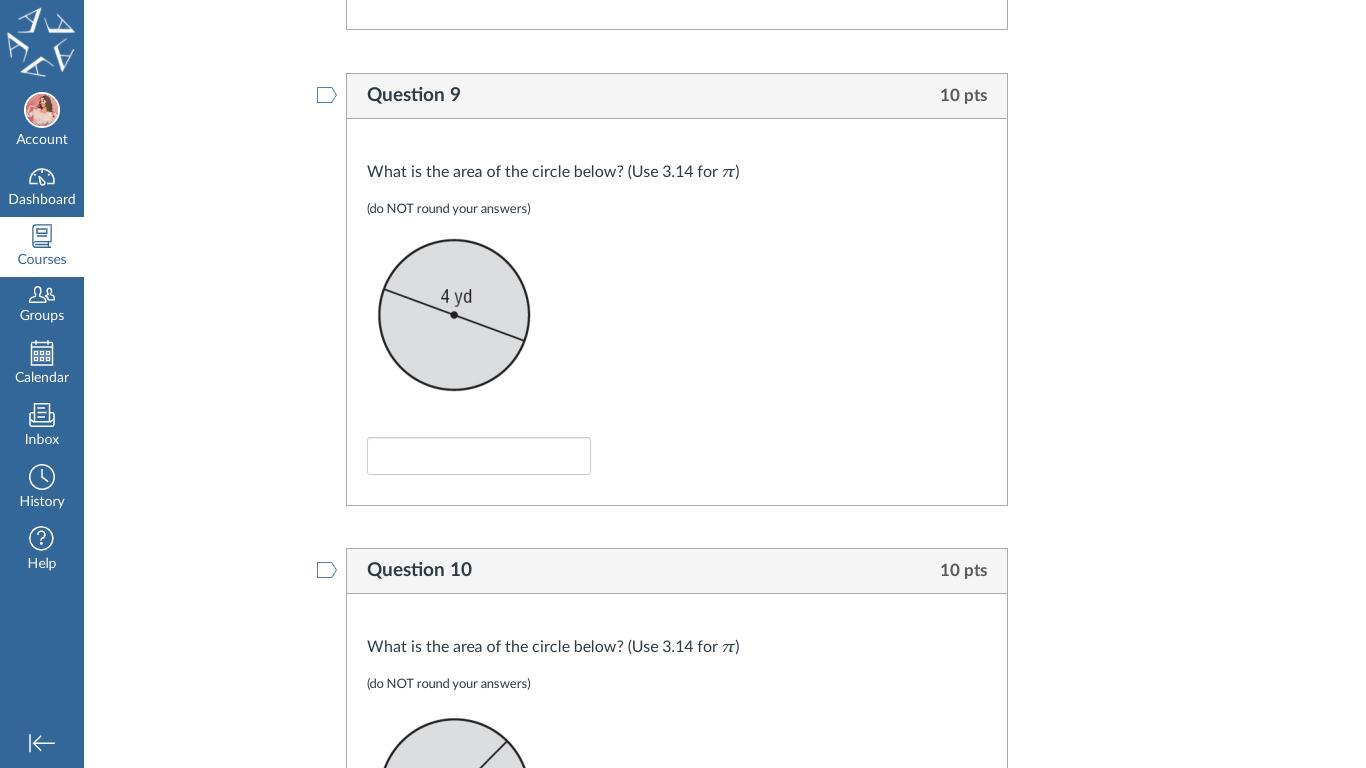 Account
Dashboard
Courses
Groups
Calendar
Inbox
History
Help

Question 9
10 pts

What is the area of the circle below? (Use 3.14 for $\pi$)

(do NOT round your answers)

4 yd

Question 10
10 pts

What is the area of the circle below? (Use 3.14 for $\pi$)

(do NOT round your answers)