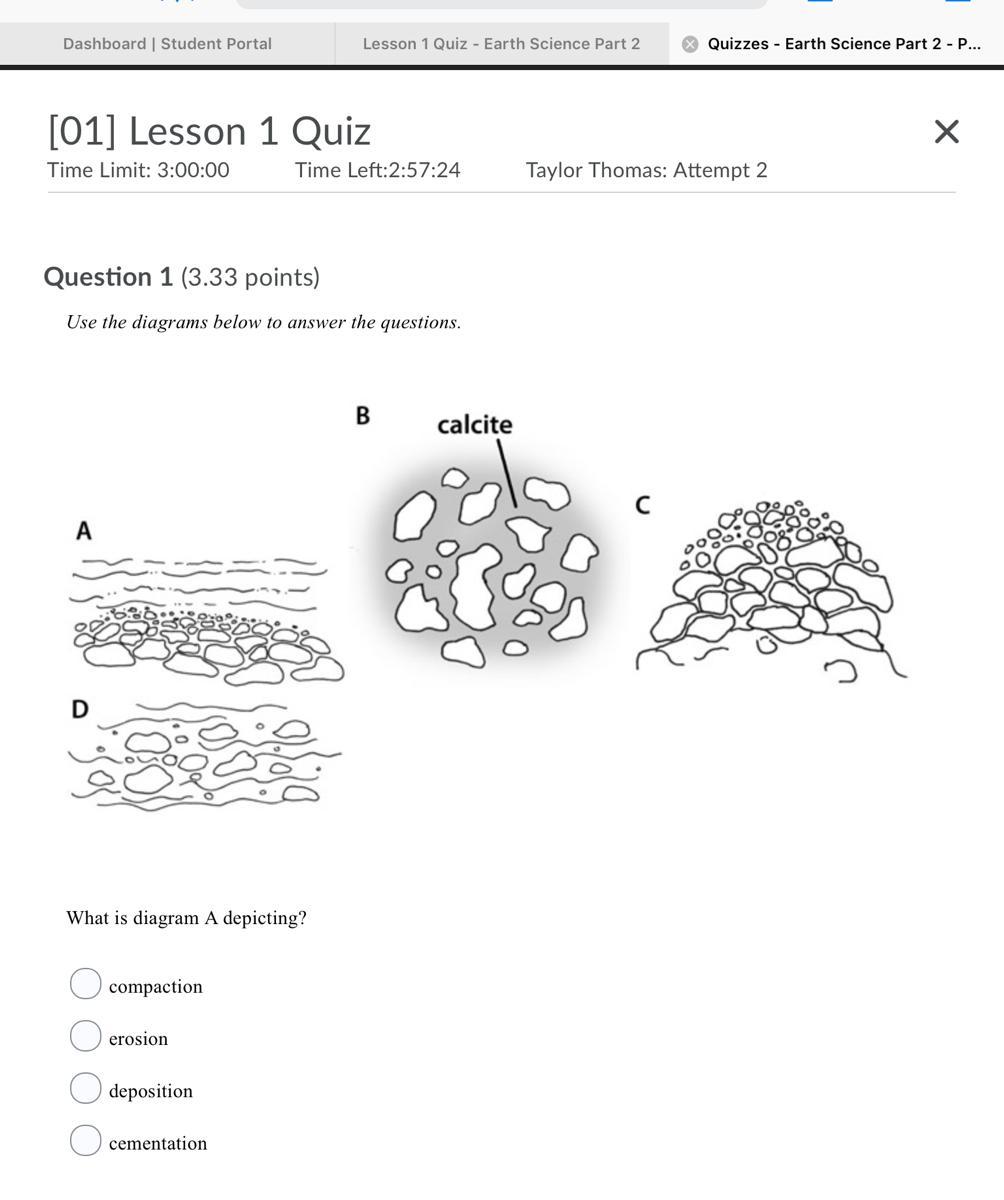 Dashboard | Student Portal
Lesson 1 Quiz - Earth Science Part 2
Quizzes - Earth Science Part 2 - P...

[01] Lesson 1 Quiz
Time Limit: 3:00:00 Time Left:2:57:24 Taylor Thomas: Attempt 2

Question 1 (3.33 points)

Use the diagrams below to answer the questions.

B
calcite
A
C
D

What is diagram A depicting?

compaction
erosion
deposition
cementation