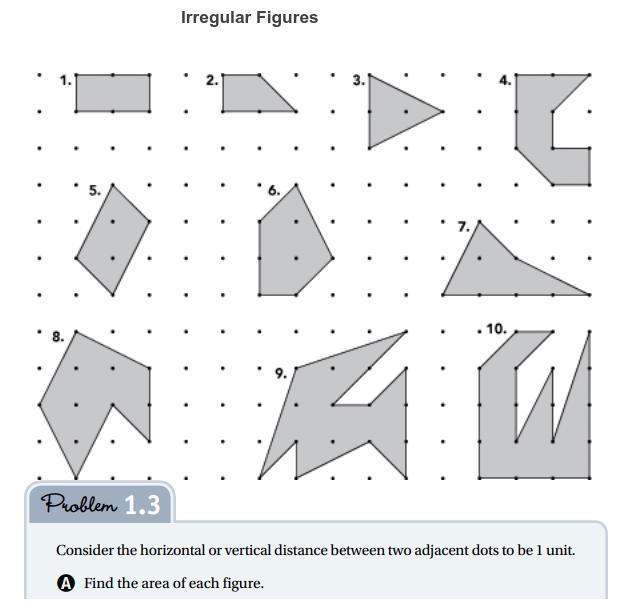 Irregular Figures

1.

2.

3.

4.

5.

6.

7.

8.

9.

10.

Problem 1.3

Consider the horizontal or vertical distance between two adjacent dots to be 1 unit.

A Find the area of each figure.