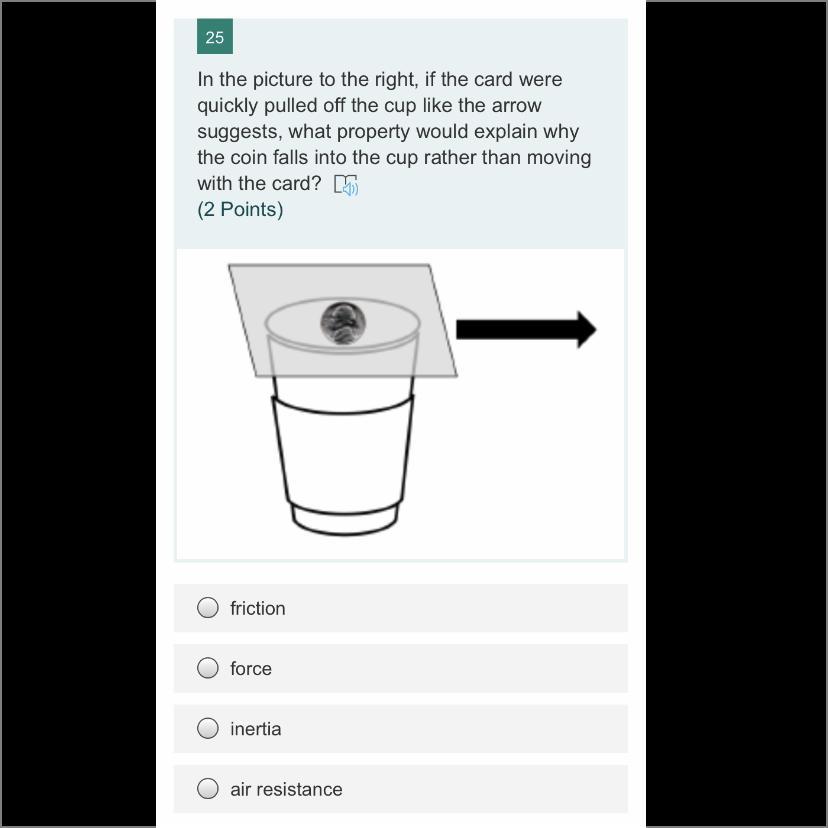 25

In the picture to the right, if the card were quickly pulled off the cup like the arrow suggests, what property would explain why the coin falls into the cup rather than moving with the card?
(2 Points)

friction

force

inertia

air resistance