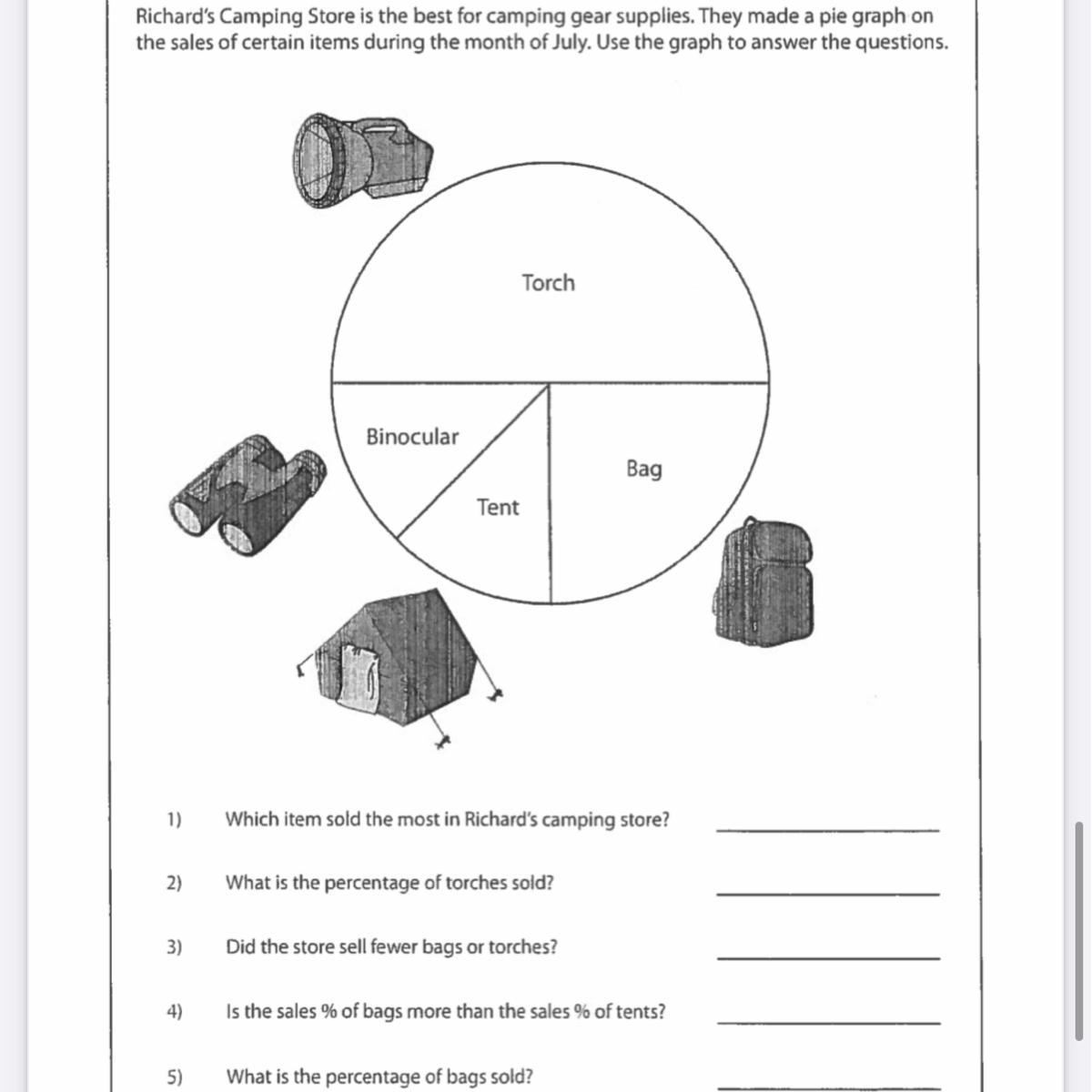 Richard's Camping Store is the best for camping gear supplies. They made a pie graph on the sales of certain items during the month of July. Use the graph to answer the questions.

Torch

Binocular

Bag

Tent

1) Which item sold the most in Richard's camping store?

2) What is the percentage of torches sold?

3) Did the store sell fewer bags or torches?

4) Is the sales % of bags more than the sales % of tents?

5) What is the percentage of bags sold?