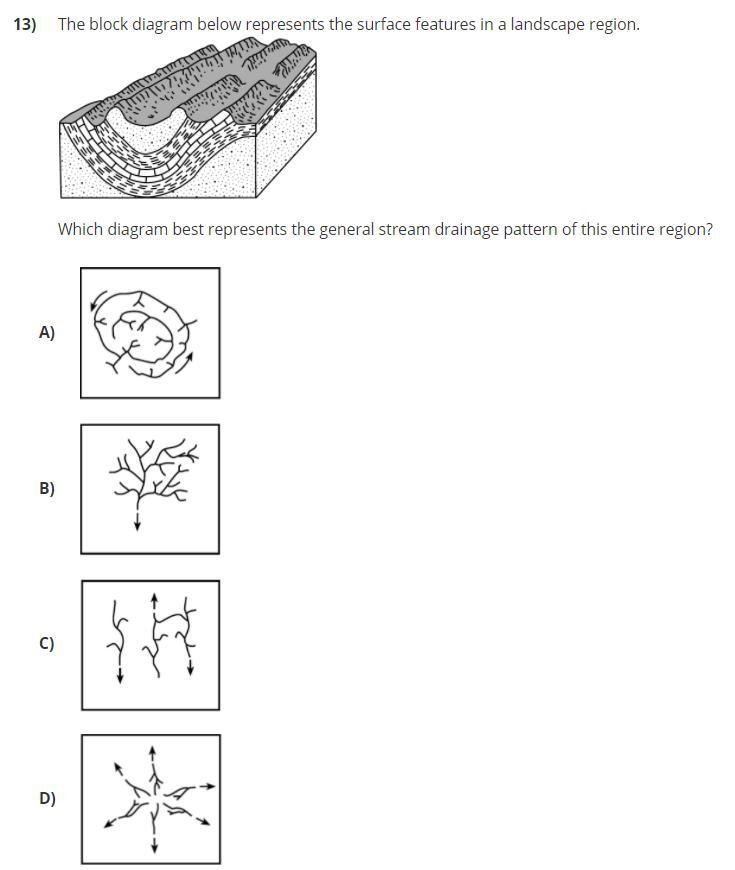 13) The block diagram below represents the surface features in a landscape region.

Which diagram best represents the general stream drainage pattern of this entire region?

A)

B)

C)

D)