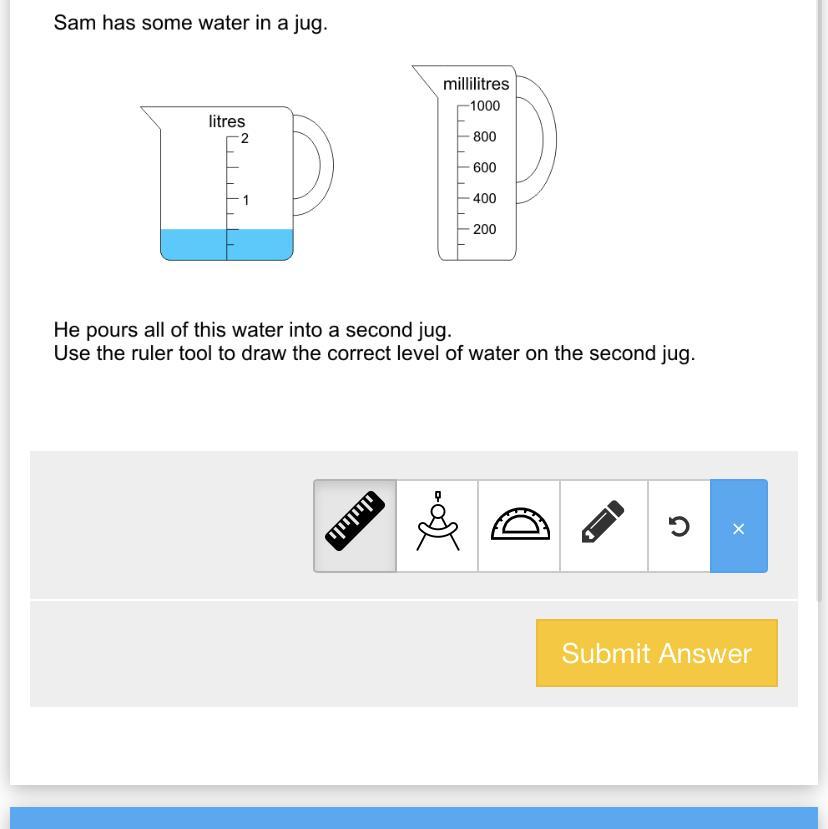 Sam has some water in a jug.

litres
2
1

millilitres
1000
800
600
400
200

He pours all of this water into a second jug.
Use the ruler tool to draw the correct level of water on the second jug.

×

Submit Answer