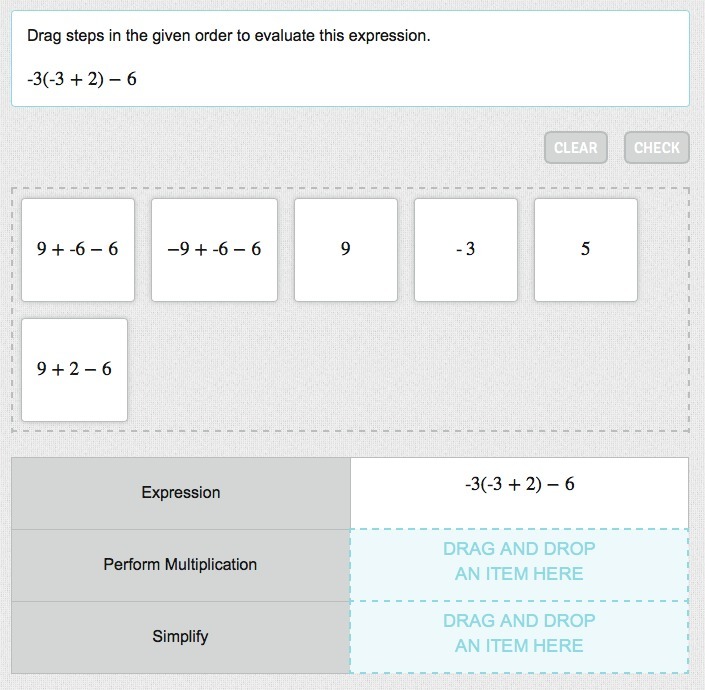 Drag steps in the given order to evaluate this expression.

$-3(-3 + 2) - 6$

CLEAR CHECK

$9 + -6 - 6$

$-9 + -6 - 6$

$9$

$-3$

$5$

$9 + 2 - 6$

| Expression | $-3(-3 + 2) - 6$ |
|---|---|
| Perform Multiplication | DRAG AND DROP AN ITEM HERE |
| Simplify | DRAG AND DROP AN ITEM HERE |