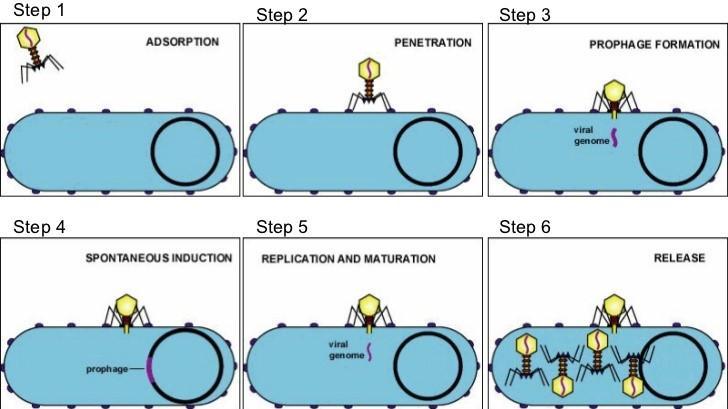 Step 1

ADSORPTION

Step 2

PENETRATION

Step 3

PROPHAGE FORMATION

viral genome

Step 4

SPONTANEOUS INDUCTION

prophage

Step 5

REPLICATION AND MATURATION

viral genome

Step 6

RELEASE