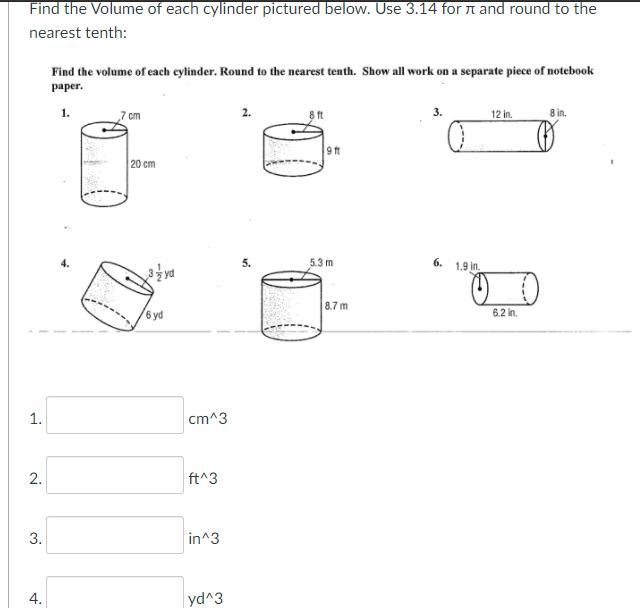 Find the Volume of each cylinder pictured below. Use 3.14 for $\pi$ and round to the nearest tenth:

Find the volume of each cylinder. Round to the nearest tenth. Show all work on a separate piece of notebook paper.

1. 7 cm 20 cm

2. 8 ft 9 ft

3. 12 in. 8 in.

4. $3\frac{1}{2}$ yd 6 yd

5. 5.3 m 8.7 m

6. 1.9 in. 6.2 in.

1. cm^3

2. ft^3

3. in^3

4. yd^3