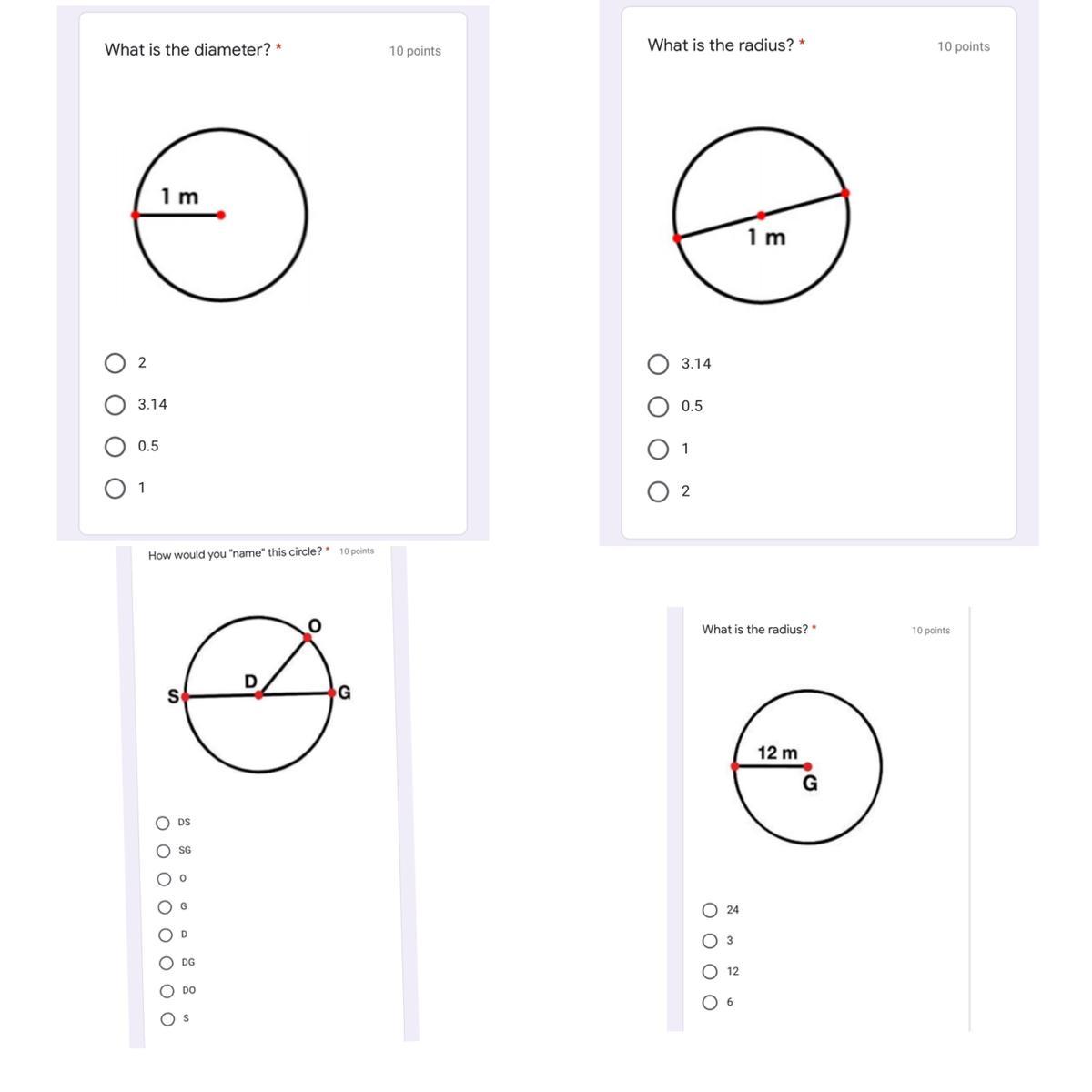 What is the diameter? *
10 points

1 m

2
3.14
0.5
1

What is the radius? *
10 points

1 m

3.14
0.5
1
2

How would you "name" this circle? *
10 points

O
D
S
G

DS
SG
O
G
D
DG
DO
S

What is the radius? *
10 points

12 m
G

24
3
12
6