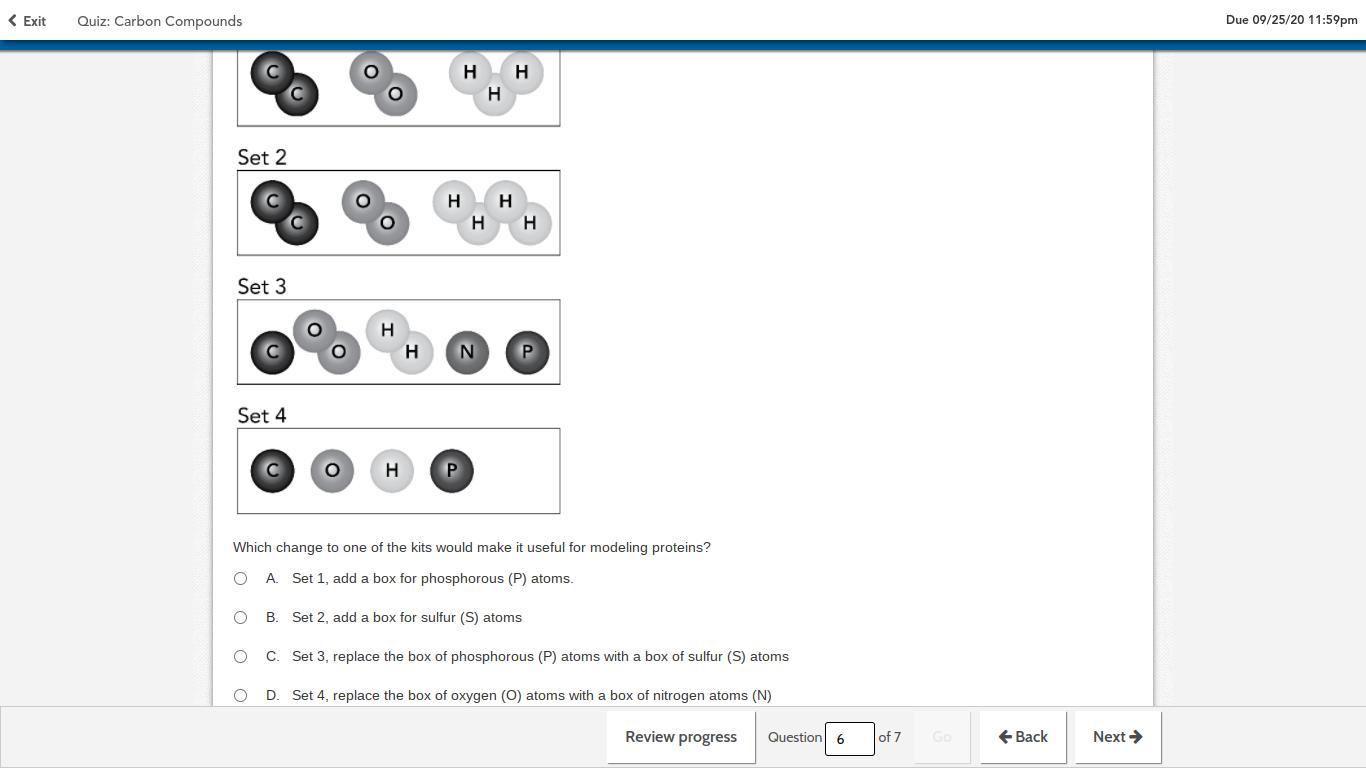 Exit Quiz: Carbon Compounds Due 09/25/20 11:59pm

C C O O H H H

Set 2

C C O O H H H H

Set 3

C O O H H N P

Set 4

C O H P

Which change to one of the kits would make it useful for modeling proteins?

A. Set 1, add a box for phosphorous (P) atoms.

B. Set 2, add a box for sulfur (S) atoms

C. Set 3, replace the box of phosphorous (P) atoms with a box of sulfur (S) atoms

D. Set 4, replace the box of oxygen (O) atoms with a box of nitrogen atoms (N)

Review progress Question 6 of 7 Go Back Next